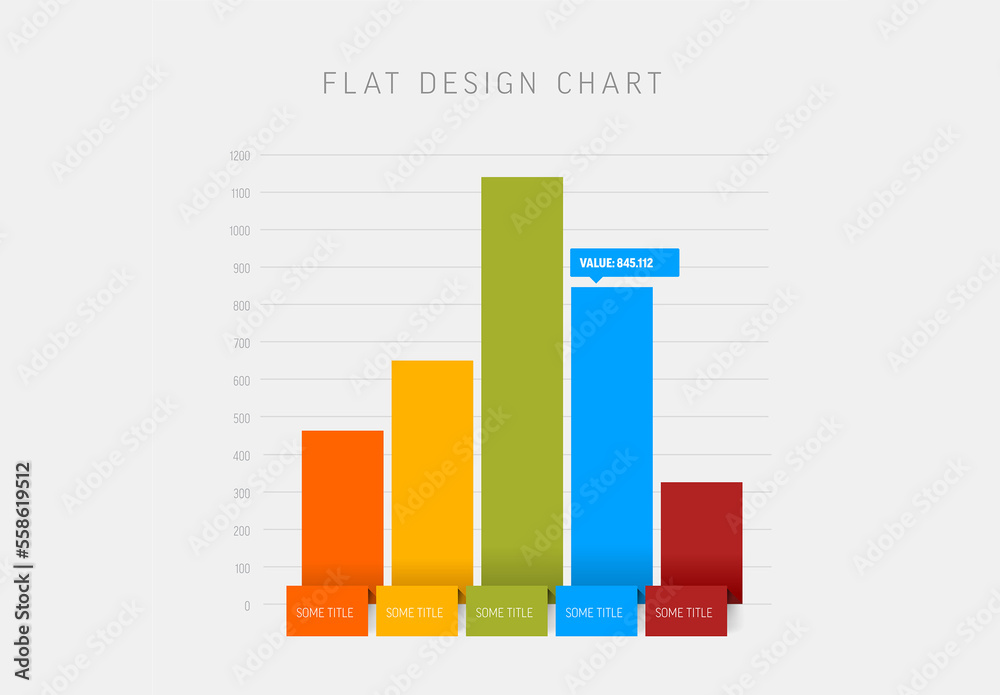 FLAT DESIGN CHART

1200
1100
1000
900
800
700
600
500
400
300
200
100
0

VALUE: 845.112

SOME TITLE
SOME TITLE
SOME TITLE
SOME TITLE
SOME TITLE

Adobe Stock | #558619512