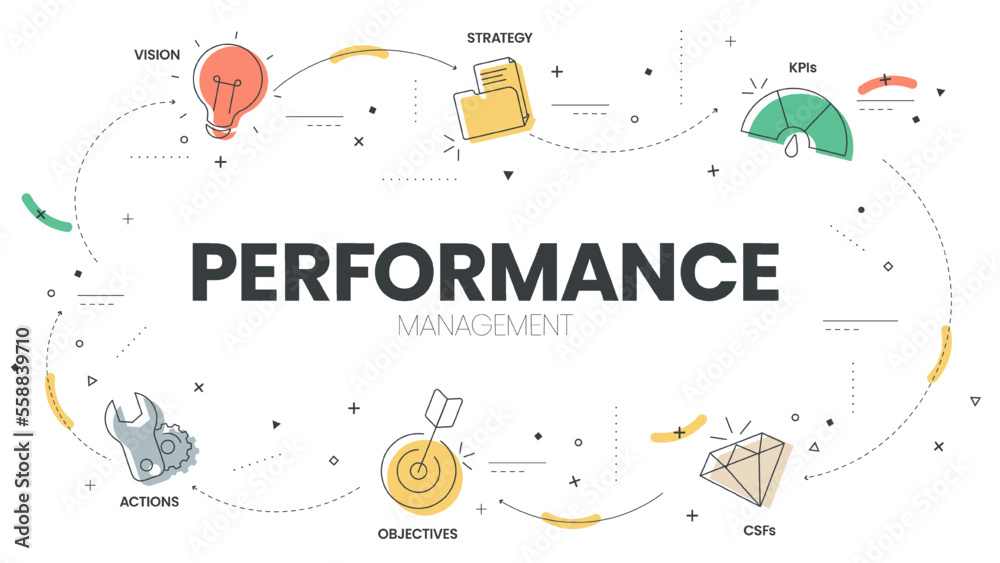 VISION

STRATEGY

KPIs

PERFORMANCE
MANAGEMENT

ACTIONS

OBJECTIVES

CSFs

Adobe Stock | #558839710