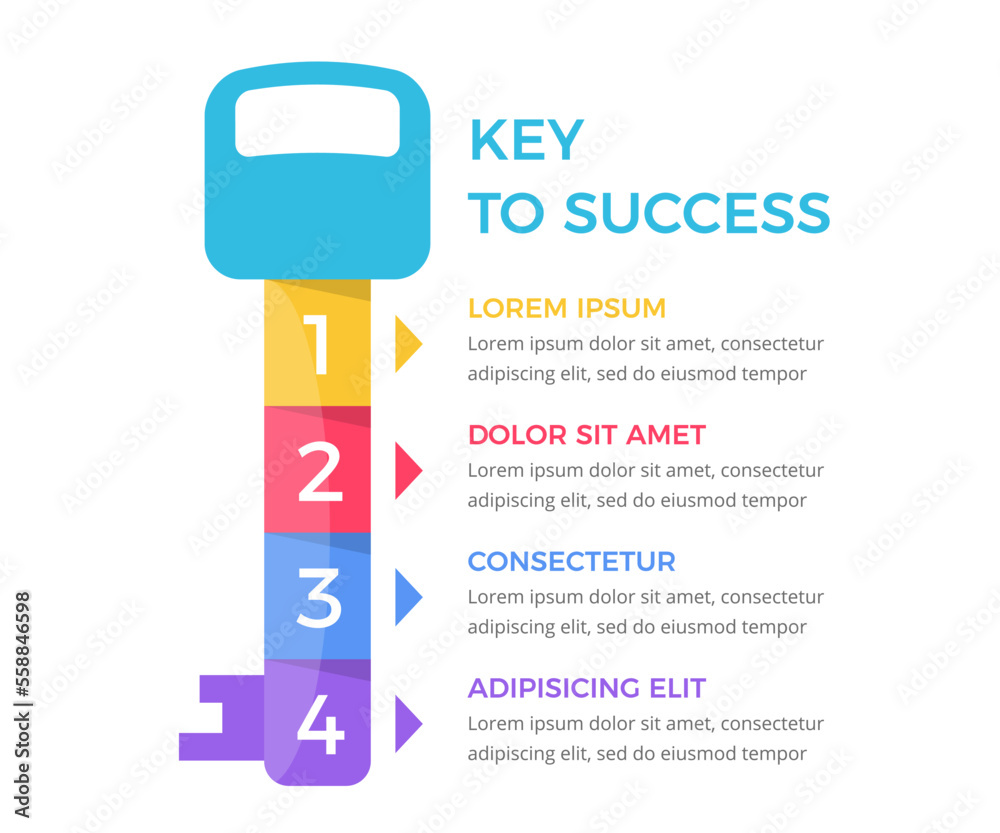 KEY TO SUCCESS

1

LOREM IPSUM
Lorem ipsum dolor sit amet, consectetur adipiscing elit, sed do eiusmod tempor

2

DOLOR SIT AMET
Lorem ipsum dolor sit amet, consectetur adipiscing elit, sed do eiusmod tempor

3

CONSECTETUR
Lorem ipsum dolor sit amet, consectetur adipiscing elit, sed do eiusmod tempor

4

ADIPISICING ELIT
Lorem ipsum dolor sit amet, consectetur adipiscing elit, sed do eiusmod tempor

Adobe Stock | #558846598