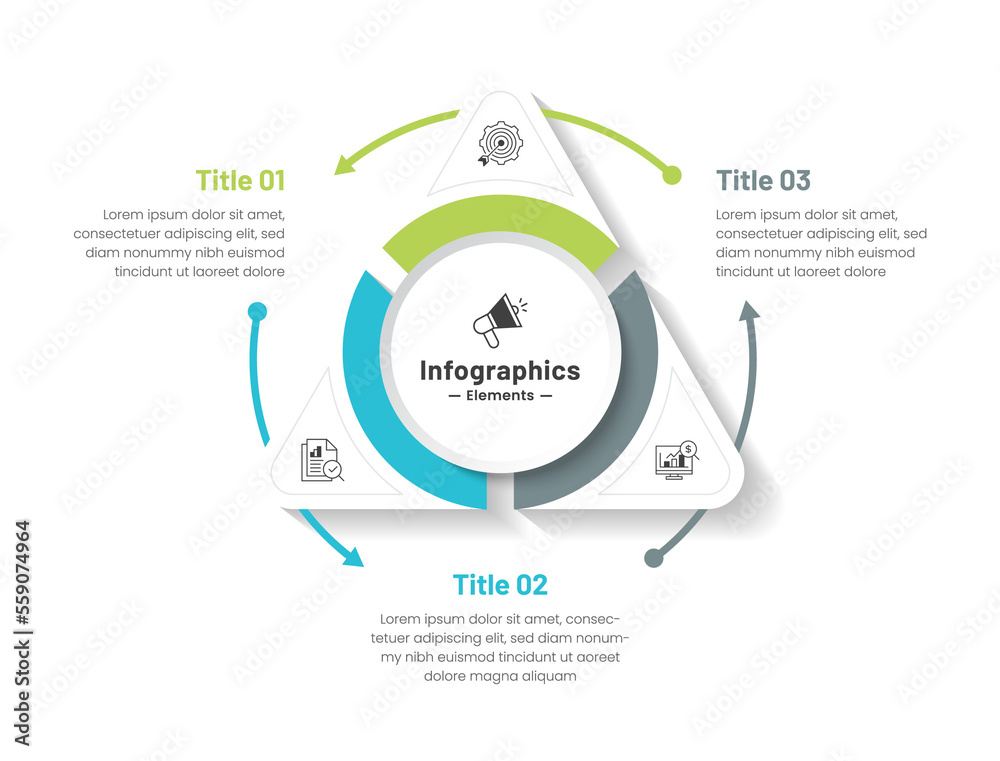 Title 01

Lorem ipsum dolor sit amet, consectetuer adipiscing elit, sed diam nonummy nibh euismod tincidunt ut laoreet dolore

Title 03

Lorem ipsum dolor sit amet, consectetuer adipiscing elit, sed diam nonummy nibh euismod tincidunt ut laoreet dolore

Infographics
— Elements —

Title 02

Lorem ipsum dolor sit amet, consectetuer adipiscing elit, sed diam nonummy nibh euismod tincidunt ut aoreet dolore magna aliquam

Adobe Stock | #559074964