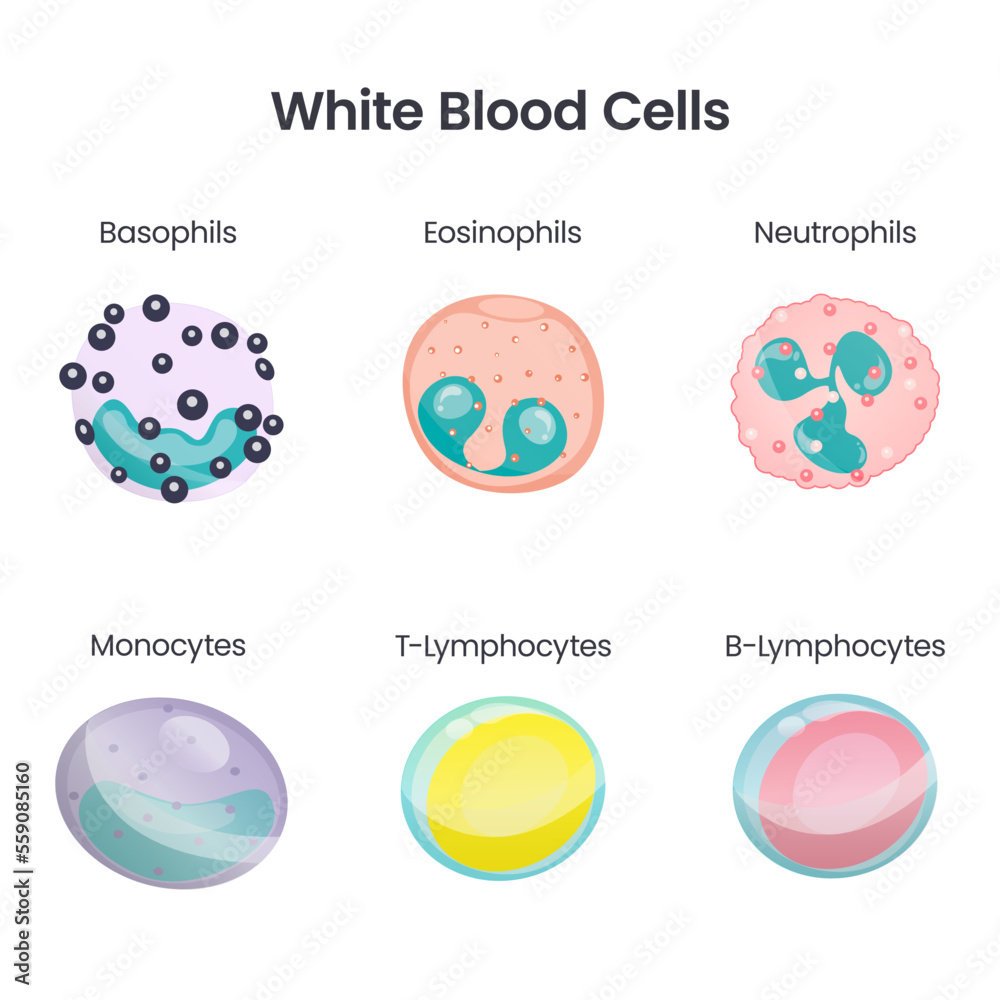 White Blood Cells

Basophils

Eosinophils

Neutrophils

Monocytes

T-Lymphocytes

B-Lymphocytes

Adobe Stock | #559085160