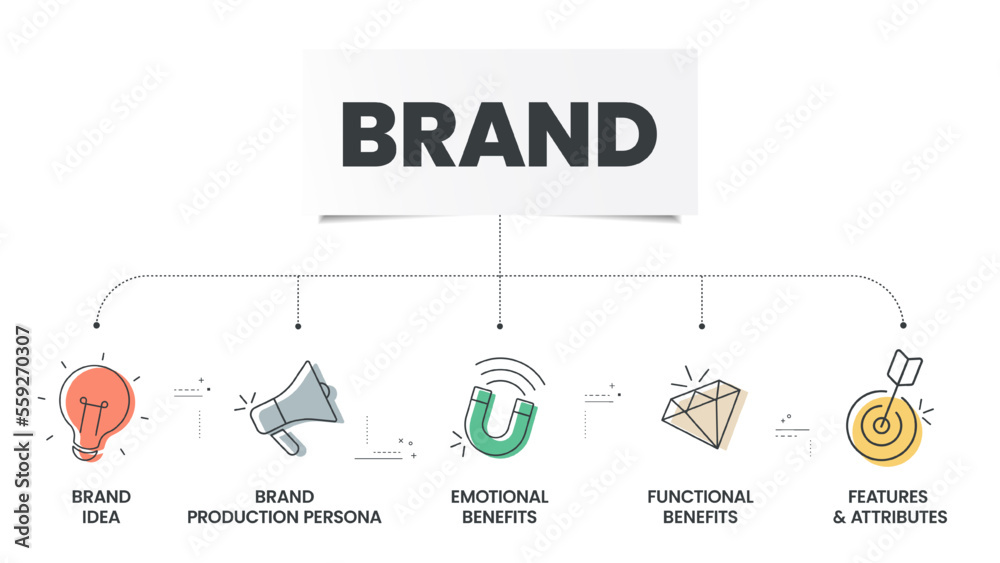 BRAND

BRAND IDEA

BRAND PRODUCTION PERSONA

EMOTIONAL BENEFITS

FUNCTIONAL BENEFITS

FEATURES & ATTRIBUTES

Adobe Stock | #559270307