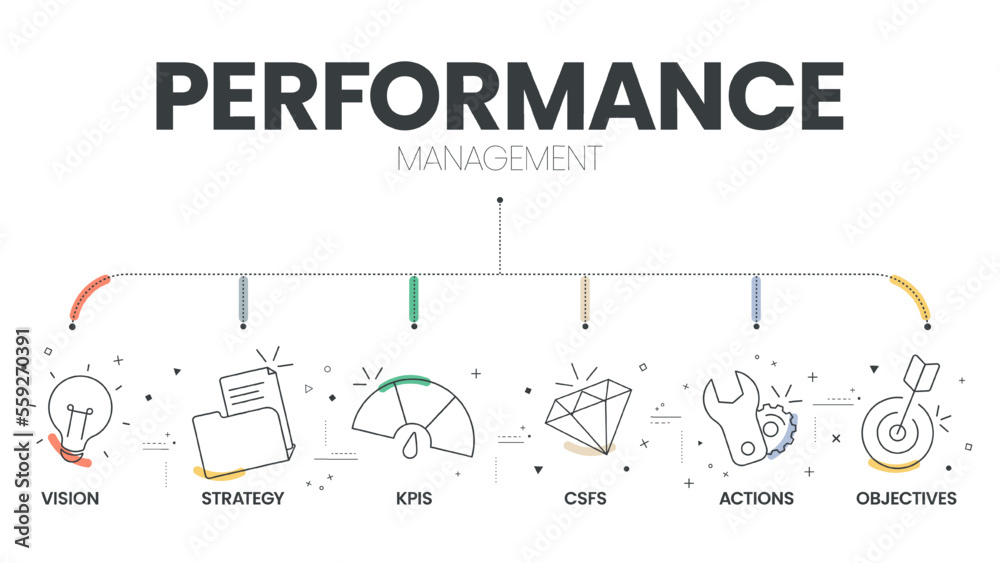 PERFORMANCE
MANAGEMENT

VISION
STRATEGY
KPIS
CSFS
ACTIONS
OBJECTIVES

Adobe Stock | #559270391