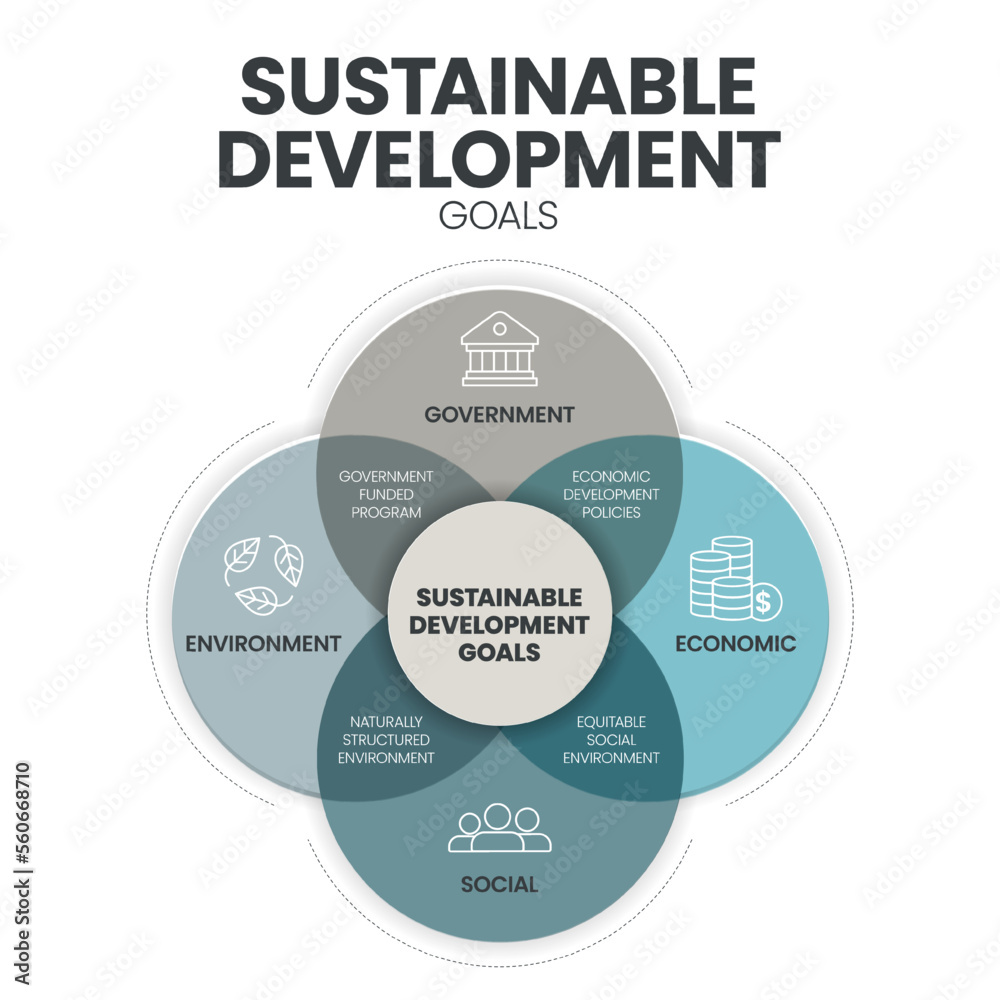 SUSTAINABLE DEVELOPMENT
GOALS

GOVERNMENT

GOVERNMENT FUNDED PROGRAM

ECONOMIC DEVELOPMENT POLICIES

ENVIRONMENT

SUSTAINABLE DEVELOPMENT GOALS

ECONOMIC

NATURALLY STRUCTURED ENVIRONMENT

EQUITABLE SOCIAL ENVIRONMENT

SOCIAL

Adobe Stock | #560668710