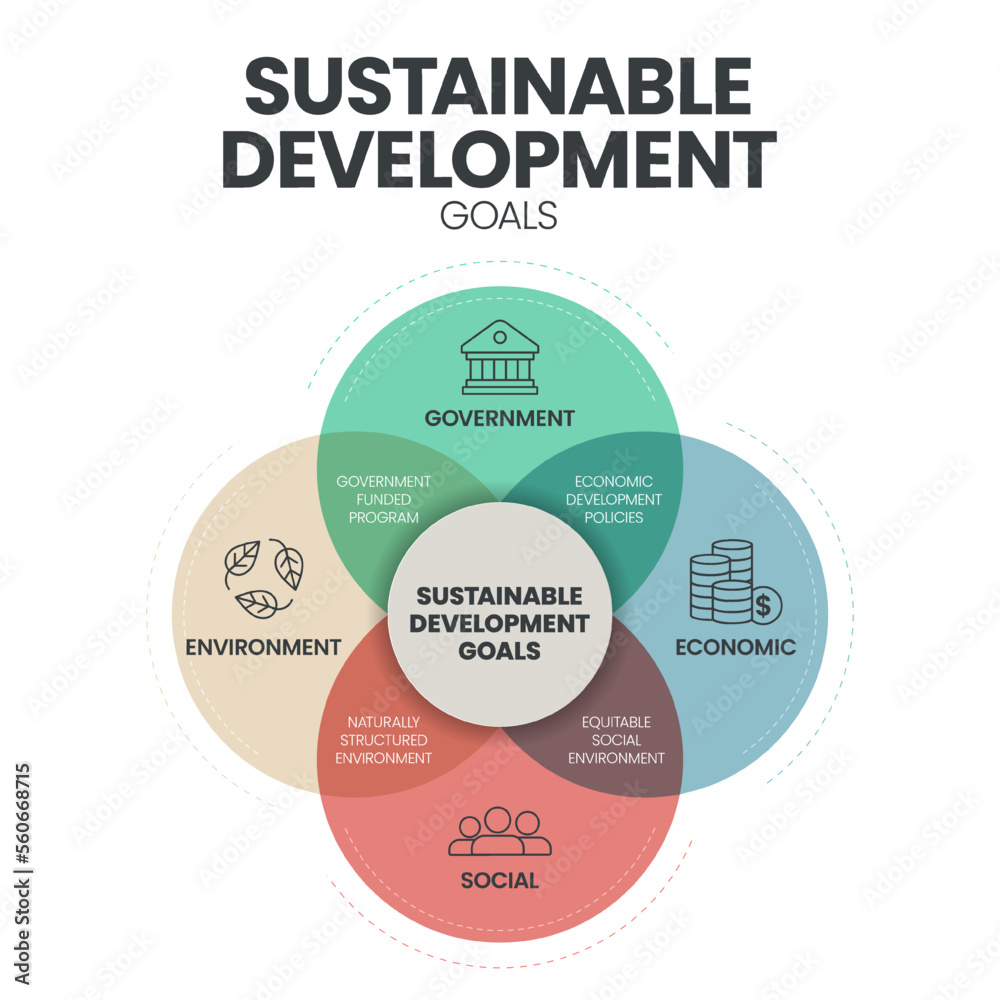 SUSTAINABLE DEVELOPMENT
GOALS

GOVERNMENT

GOVERNMENT FUNDED PROGRAM

ECONOMIC DEVELOPMENT POLICIES

ENVIRONMENT

SUSTAINABLE DEVELOPMENT GOALS

ECONOMIC

NATURALLY STRUCTURED ENVIRONMENT

EQUITABLE SOCIAL ENVIRONMENT

SOCIAL

Adobe Stock | #560668715