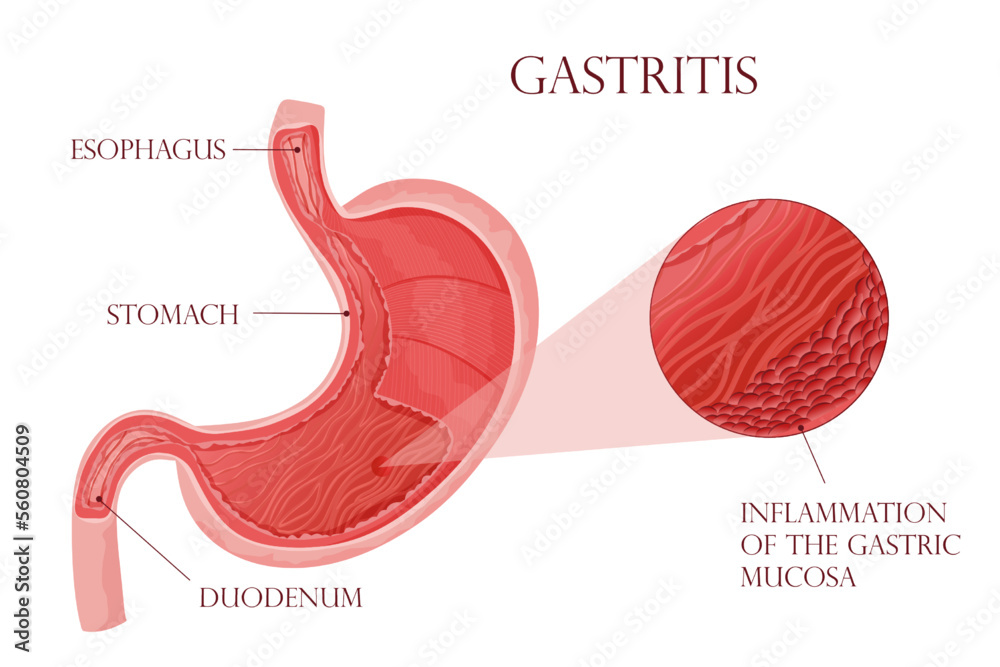 GASTRITIS

ESOPHAGUS

STOMACH

DUODENUM

INFLAMMATION OF THE GASTRIC MUCOSA

Adobe Stock | #560804509