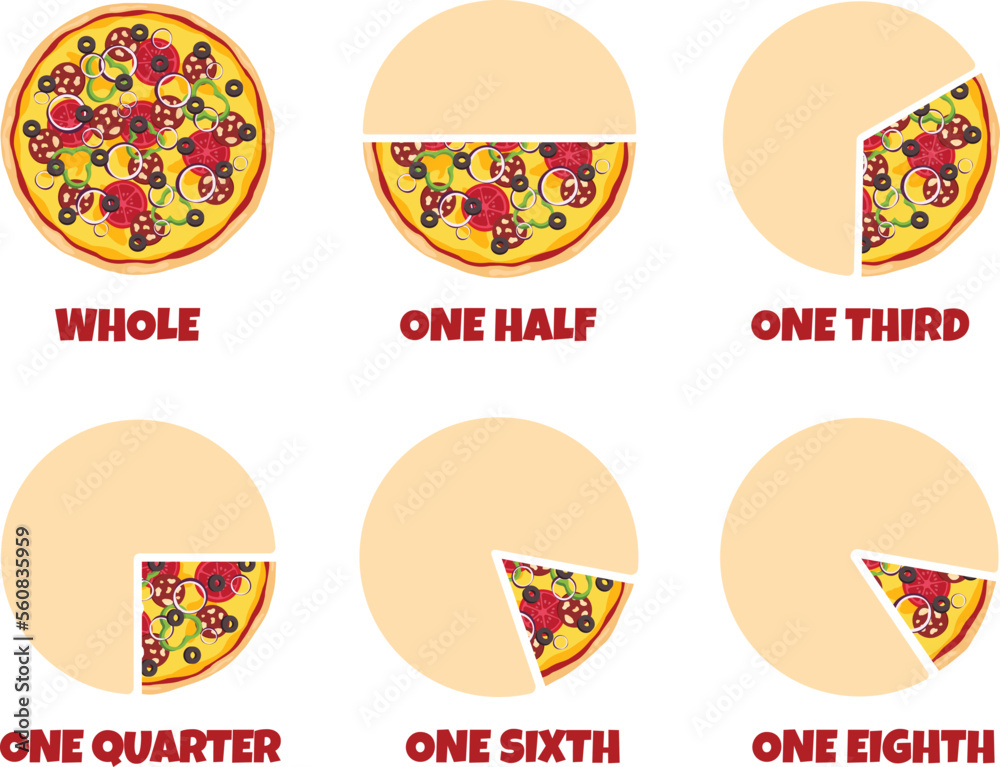 WHOLE
ONE HALF
ONE THIRD
ONE QUARTER
ONE SIXTH
ONE EIGHTH
Adobe Stock | #560835959