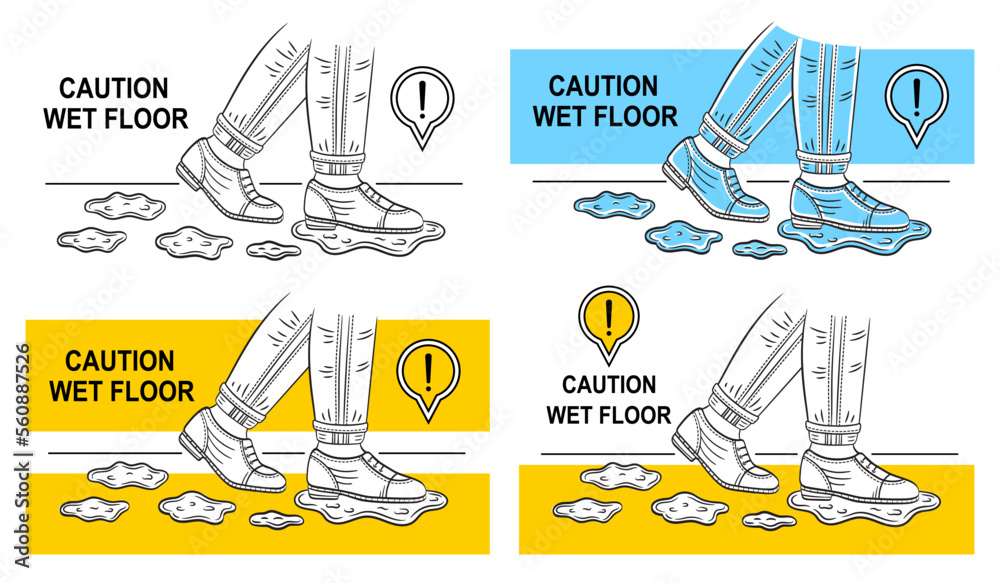 CAUTION
WET FLOOR

!

CAUTION
WET FLOOR

!

CAUTION
WET FLOOR

!

!

CAUTION
WET FLOOR

Adobe Stock | #560887526