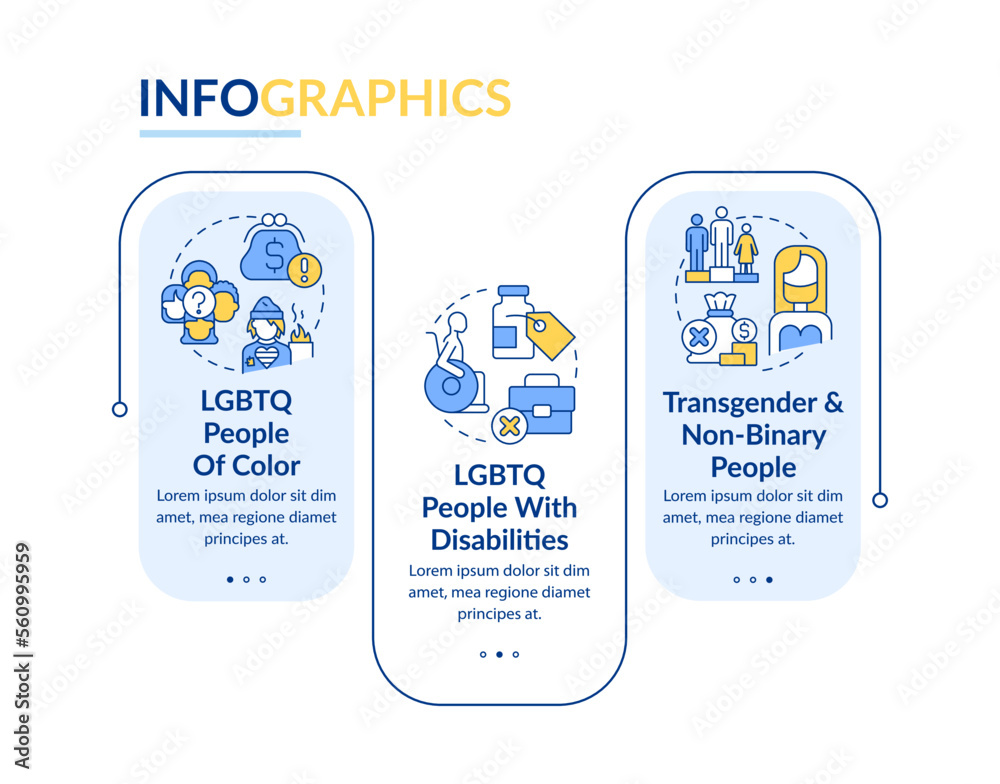 INFOGRAPHICS

LGBTQ People Of Color

Lorem ipsum dolor sit dim amet, mea regione diamet principes at.

LGBTQ People With Disabilities

Lorem ipsum dolor sit dim amet, mea regione diamet principes at.

Transgender & Non-Binary People

Lorem ipsum dolor sit dim amet, mea regione diamet principes at.

Adobe Stock | #560995959