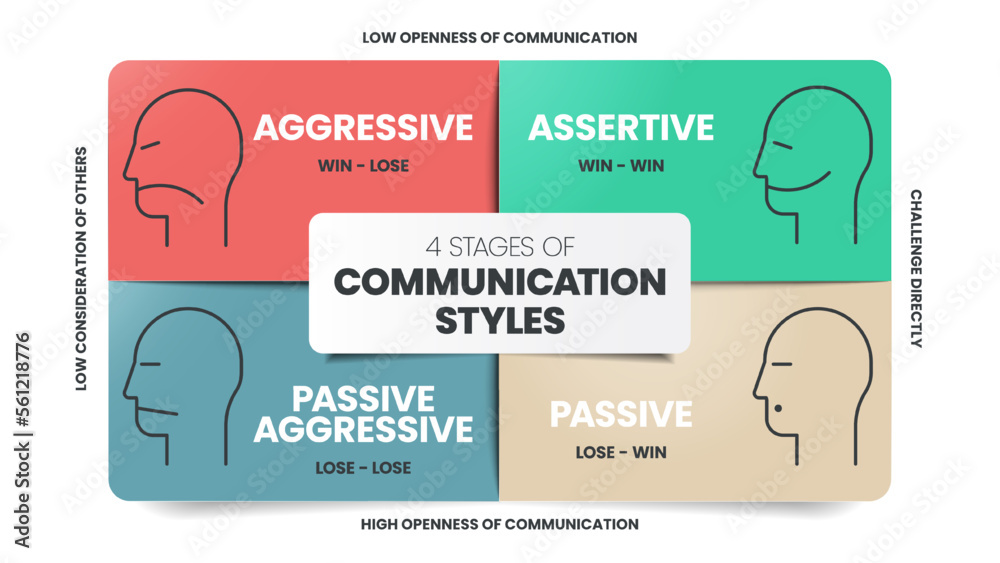 LOW OPENNESS OF COMMUNICATION

LOW CONSIDERATION OF OTHERS

AGGRESSIVE
WIN - LOSE

ASSERTIVE
WIN - WIN

CHALLENGE DIRECTLY

4 STAGES OF
COMMUNICATION STYLES

PASSIVE AGGRESSIVE
LOSE - LOSE

PASSIVE
LOSE - WIN

HIGH OPENNESS OF COMMUNICATION

Adobe Stock | #561218776