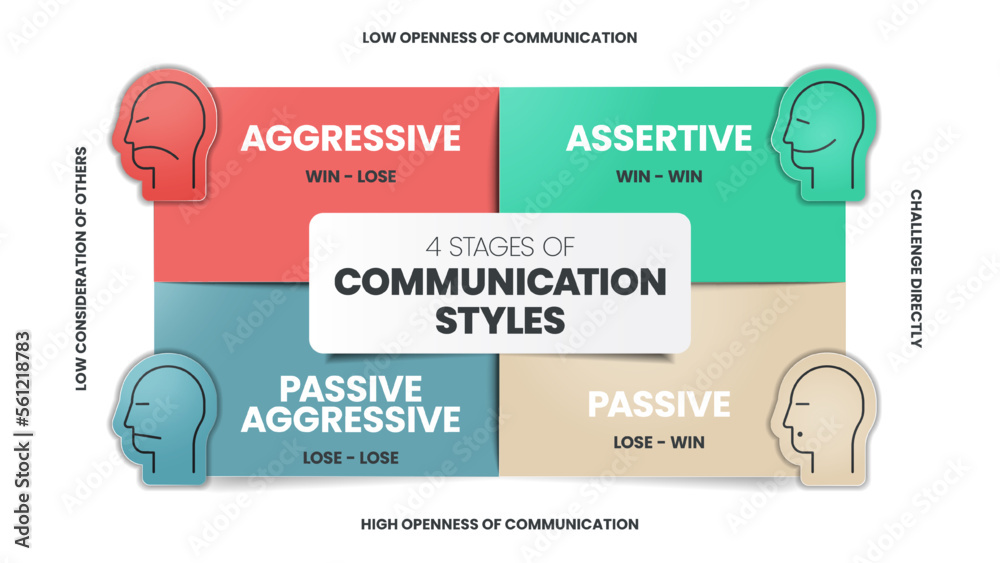 LOW OPENNESS OF COMMUNICATION

LOW CONSIDERATION OF OTHERS

AGGRESSIVE
WIN - LOSE

ASSERTIVE
WIN - WIN

CHALLENGE DIRECTLY

4 STAGES OF
COMMUNICATION STYLES

PASSIVE AGGRESSIVE
LOSE - LOSE

PASSIVE
LOSE - WIN

HIGH OPENNESS OF COMMUNICATION

Adobe Stock | #561218783