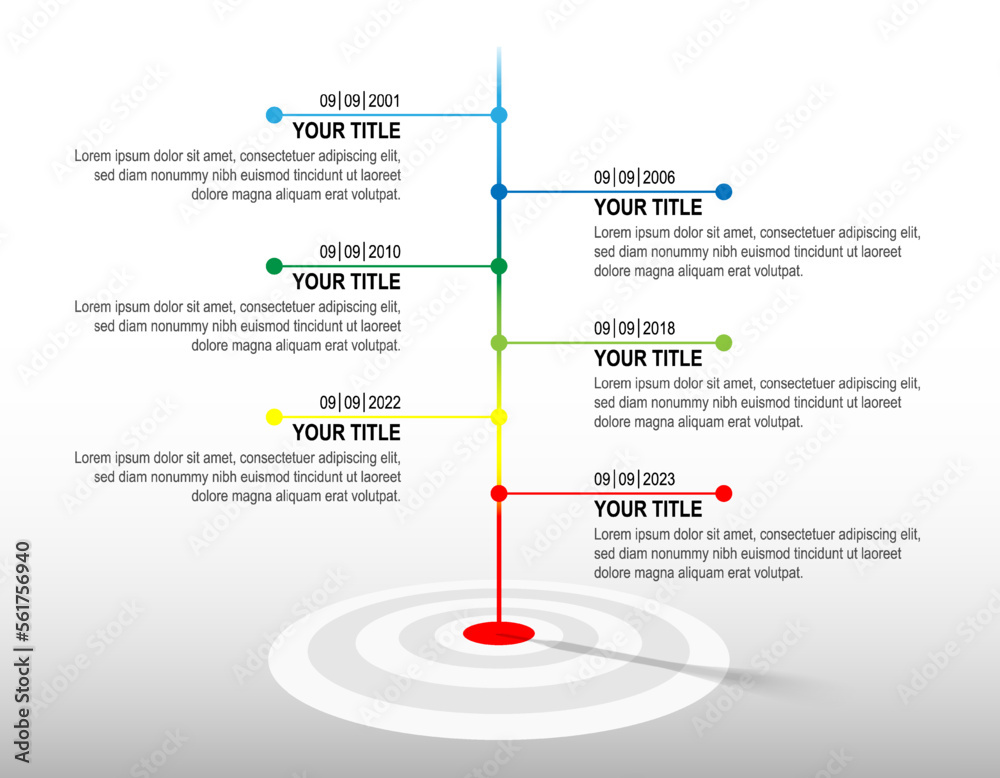 09|09|2001
YOUR TITLE
Lorem ipsum dolor sit amet, consectetuer adipiscing elit, sed diam nonummy nibh euismod tincidunt ut laoreet dolore magna aliquam erat volutpat.

09|09|2006
YOUR TITLE
Lorem ipsum dolor sit amet, consectetuer adipiscing elit, sed diam nonummy nibh euismod tincidunt ut laoreet dolore magna aliquam erat volutpat.

09|09|2010
YOUR TITLE
Lorem ipsum dolor sit amet, consectetuer adipiscing elit, sed diam nonummy nibh euismod tincidunt ut laoreet dolore magna aliquam erat volutpat.

09|09|2018
YOUR TITLE
Lorem ipsum dolor sit amet, consectetuer adipiscing elit, sed diam nonummy nibh euismod tincidunt ut laoreet dolore magna aliquam erat volutpat.

09|09|2022
YOUR TITLE
Lorem ipsum dolor sit amet, consectetuer adipiscing elit, sed diam nonummy nibh euismod tincidunt ut laoreet dolore magna aliquam erat volutpat.

09|09|2023
YOUR TITLE
Lorem ipsum dolor sit amet, consectetuer adipiscing elit, sed diam nonummy nibh euismod tincidunt ut laoreet dolore magna aliquam erat volutpat.

Adobe Stock | #561756940