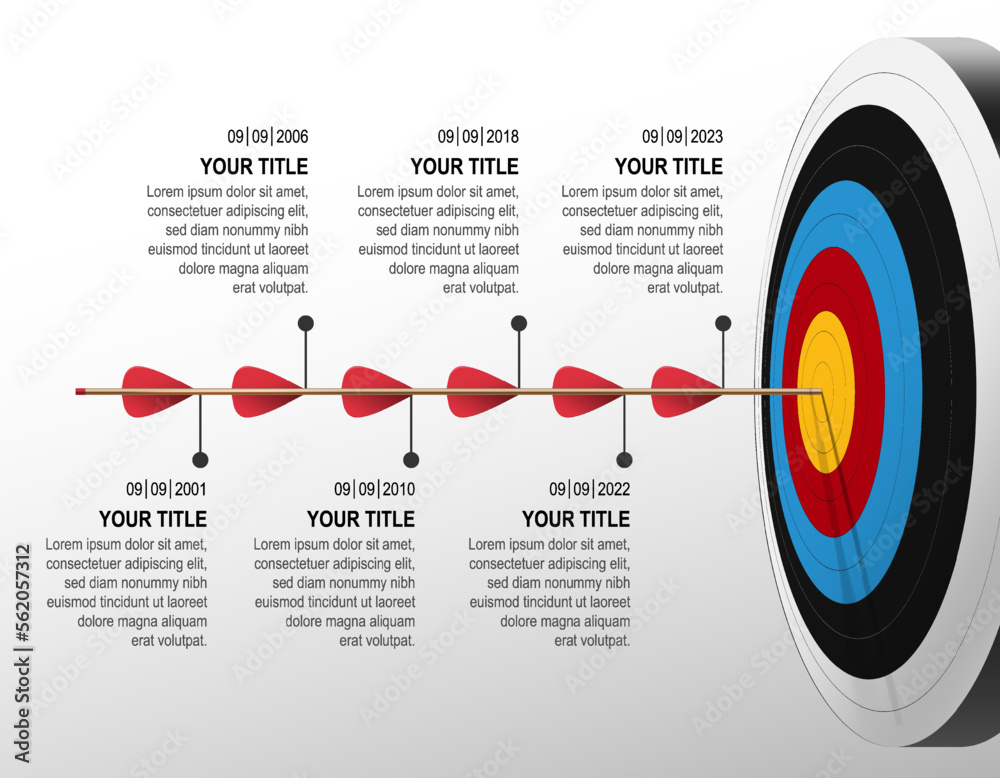 09|09|2006
YOUR TITLE
Lorem ipsum dolor sit amet, consectetuer adipiscing elit, sed diam nonummy nibh euismod tincidunt ut laoreet dolore magna aliquam erat volutpat.

09|09|2018
YOUR TITLE
Lorem ipsum dolor sit amet, consectetuer adipiscing elit, sed diam nonummy nibh euismod tincidunt ut laoreet dolore magna aliquam erat volutpat.

09|09|2023
YOUR TITLE
Lorem ipsum dolor sit amet, consectetuer adipiscing elit, sed diam nonummy nibh euismod tincidunt ut laoreet dolore magna aliquam erat volutpat.

09|09|2001
YOUR TITLE
Lorem ipsum dolor sit amet, consectetuer adipiscing elit, sed diam nonummy nibh euismod tincidunt ut laoreet dolore magna aliquam erat volutpat.

09|09|2010
YOUR TITLE
Lorem ipsum dolor sit amet, consectetuer adipiscing elit, sed diam nonummy nibh euismod tincidunt ut laoreet dolore magna aliquam erat volutpat.

09|09|2022
YOUR TITLE
Lorem ipsum dolor sit amet, consectetuer adipiscing elit, sed diam nonummy nibh euismod tincidunt ut laoreet dolore magna aliquam erat volutpat.

Adobe Stock | #562057312