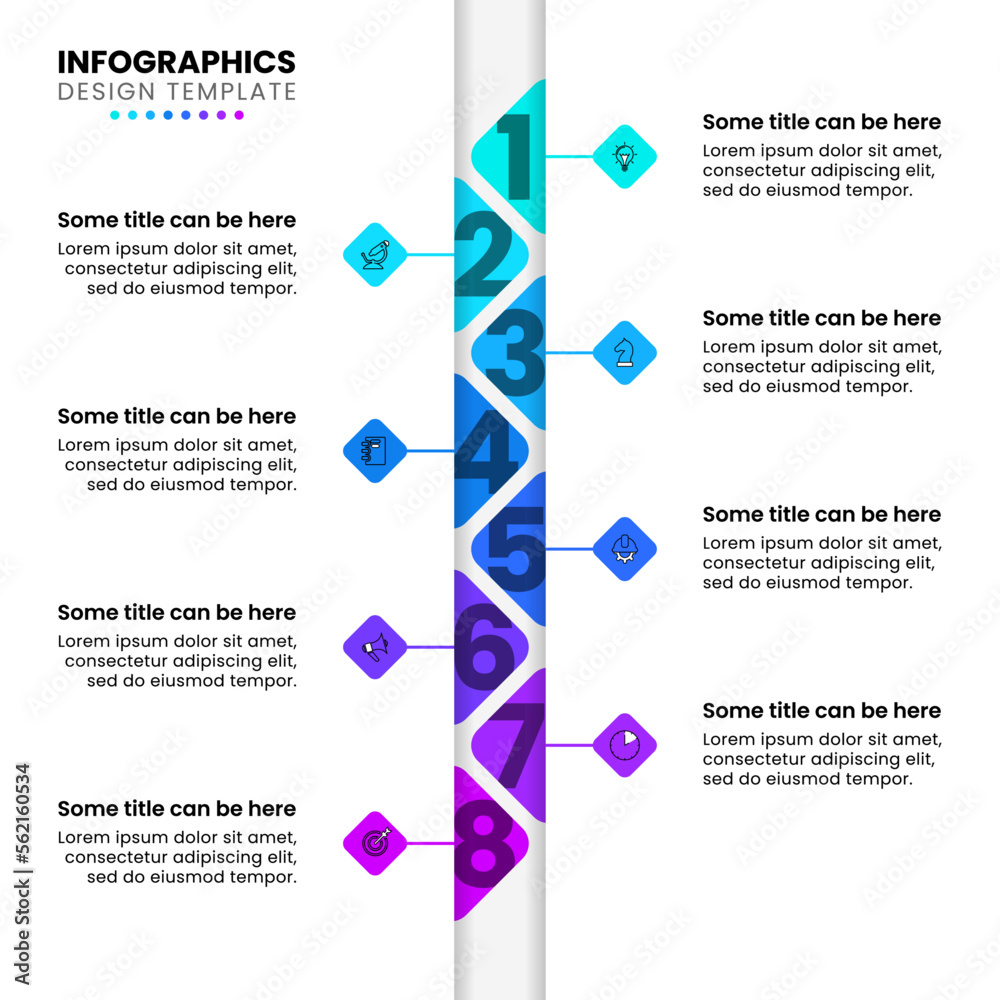 INFOGRAPHICS
DESIGN TEMPLATE

1
Some title can be here
Lorem ipsum dolor sit amet, consectetur adipiscing elit, sed do eiusmod tempor.

2
Some title can be here
Lorem ipsum dolor sit amet, consectetur adipiscing elit, sed do eiusmod tempor.

3
Some title can be here
Lorem ipsum dolor sit amet, consectetur adipiscing elit, sed do eiusmod tempor.

4
Some title can be here
Lorem ipsum dolor sit amet, consectetur adipiscing elit, sed do eiusmod tempor.

5
Some title can be here
Lorem ipsum dolor sit amet, consectetur adipiscing elit, sed do eiusmod tempor.

6
Some title can be here
Lorem ipsum dolor sit amet, consectetur adipiscing elit, sed do eiusmod tempor.

7
Some title can be here
Lorem ipsum dolor sit amet, consectetur adipiscing elit, sed do eiusmod tempor.

8
Some title can be here
Lorem ipsum dolor sit amet, consectetur adipiscing elit, sed do eiusmod tempor.

Adobe Stock | #562160534