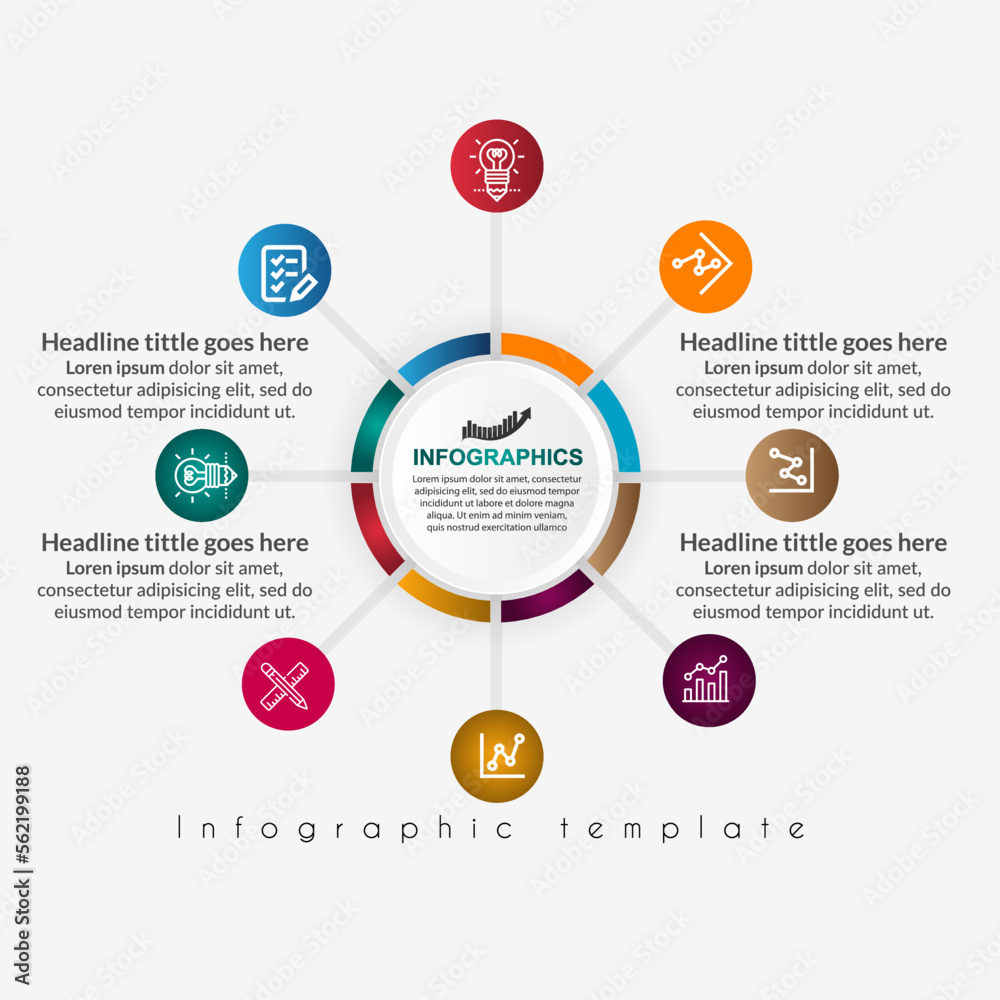 Headline tittle goes here
Loren ipsum dolor sit amet, consectetur adipisicing elit, sed do eiusmod tempor incididunt ut.

Headline tittle goes here
Loren ipsum dolor sit amet, consectetur adipisicing elit, sed do eiusmod tempor incididunt ut.

INFOGRAPHICS
Lorem ipsum dolor sit amet, consectetur adipisicing elit, sed do eiusmod tempor incididunt ut labore et dolore magna aliqua. Ut enim ad minim veniam, quis nostrud exercitation ullamco

Headline tittle goes here
Loren ipsum dolor sit amet, consectetur adipisicing elit, sed do eiusmod tempor incididunt ut.

Headline tittle goes here
Loren ipsum dolor sit amet, consectetur adipisicing elit, sed do eiusmod tempor incididunt ut.

Infographic template

Adobe Stock | #562199188