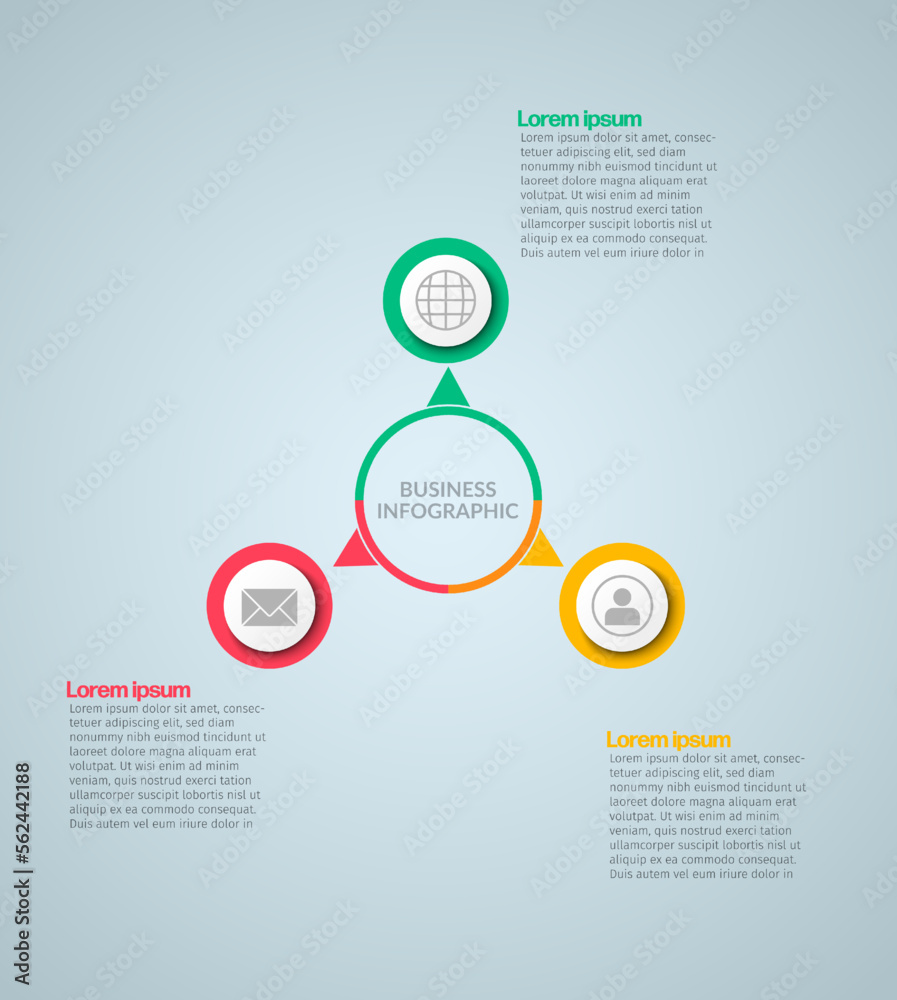 Lorem ipsum
Lorem ipsum dolor sit amet, consectetuer adipiscing elit, sed diam nonummy nibh euismod tincidunt ut laoreet dolore magna aliquam erat volutpat. Ut wisi enim ad minim veniam, quis nostrud exerci tation ullamcorper suscipit lobortis nisl ut aliquip ex ea commodo consequat. Duis autem vel eum iriure dolor in

BUSINESS INFOGRAPHIC

Lorem ipsum
Lorem ipsum dolor sit amet, consectetuer adipiscing elit, sed diam nonummy nibh euismod tincidunt ut laoreet dolore magna aliquam erat volutpat. Ut wisi enim ad minim veniam, quis nostrud exerci tation ullamcorper suscipit lobortis nisl ut aliquip ex ea commodo consequat. Duis autem vel eum iriure dolor in

Lorem ipsum
Lorem ipsum dolor sit amet, consectetuer adipiscing elit, sed diam nonummy nibh euismod tincidunt ut laoreet dolore magna aliquam erat volutpat. Ut wisi enim ad minim veniam, quis nostrud exerci tation ullamcorper suscipit lobortis nisl ut aliquip ex ea commodo consequat. Duis autem vel eum iriure dolor in

Adobe Stock | #562442188