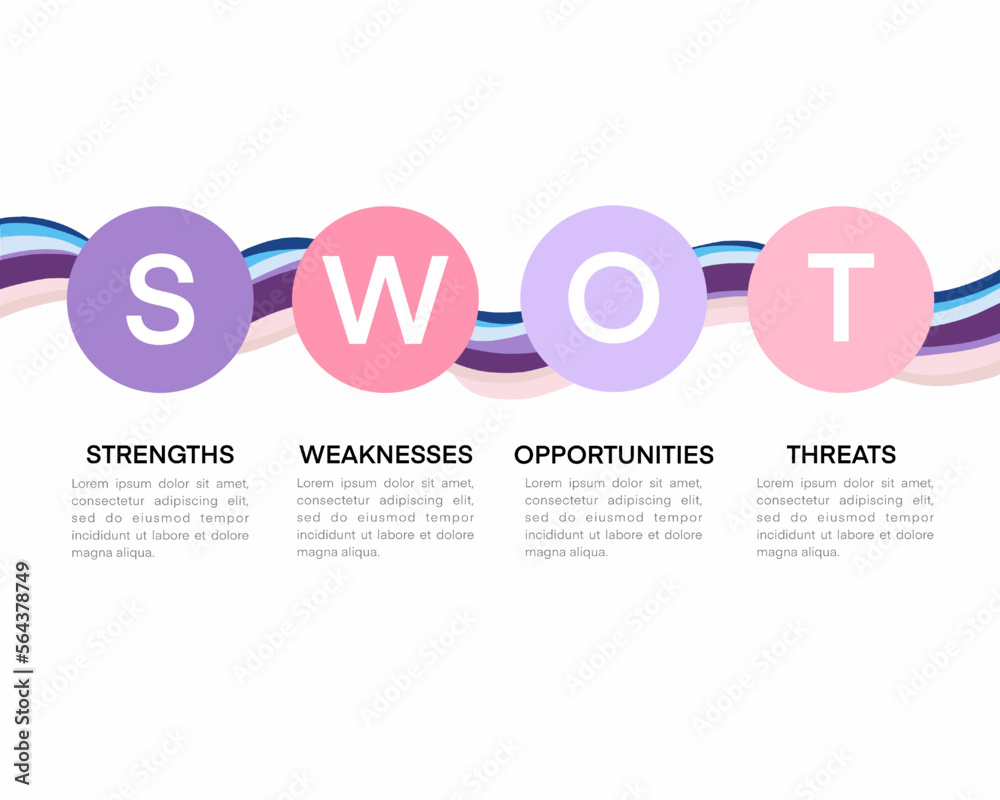 S
W
O
T

STRENGTHS
Lorem ipsum dolor sit amet, consectetur adipiscing elit, sed do eiusmod tempor incididunt ut labore et dolore magna aliqua.

WEAKNESSES
Lorem ipsum dolor sit amet, consectetur adipiscing elit, sed do eiusmod tempor incididunt ut labore et dolore magna aliqua.

OPPORTUNITIES
Lorem ipsum dolor sit amet, consectetur adipiscing elit, sed do eiusmod tempor incididunt ut labore et dolore magna aliqua.

THREATS
Lorem ipsum dolor sit amet, consectetur adipiscing elit, sed do eiusmod tempor incididunt ut labore et dolore magna aliqua.

Adobe Stock | #564378749