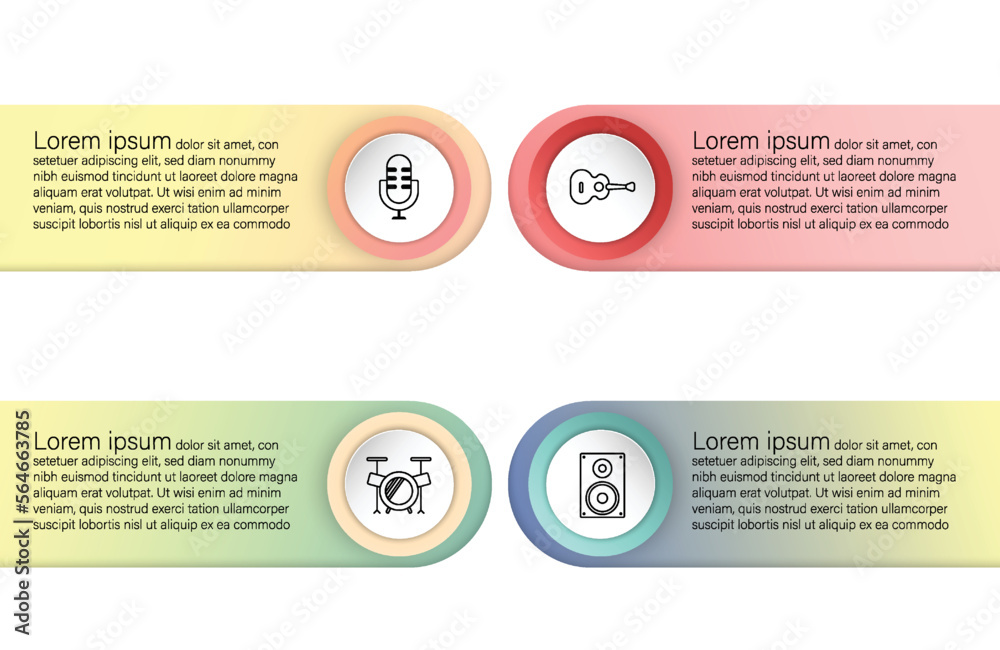 Lorem ipsum dolor sit amet, con setetuer adipiscing elit, sed diam nonummy nibh euismod tincidunt ut laoreet dolore magna aliquam erat volutpat. Ut wisi enim ad minim veniam, quis nostrud exerci tation ullamcorper suscipit lobortis nisl ut aliquip ex ea commodo

Lorem ipsum dolor sit amet, con setetuer adipiscing elit, sed diam nonummy nibh euismod tincidunt ut laoreet dolore magna aliquam erat volutpat. Ut wisi enim ad minim veniam, quis nostrud exerci tation ullamcorper suscipit lobortis nisl ut aliquip ex ea commodo

Lorem ipsum dolor sit amet, con setetuer adipiscing elit, sed diam nonummy nibh euismod tincidunt ut laoreet dolore magna aliquam erat volutpat. Ut wisi enim ad minim veniam, quis nostrud exerci tation ullamcorper suscipit lobortis nisl ut aliquip ex ea commodo

Lorem ipsum dolor sit amet, con setetuer adipiscing elit, sed diam nonummy nibh euismod tincidunt ut laoreet dolore magna aliquam erat volutpat. Ut wisi enim ad minim veniam, quis nostrud exerci tation ullamcorper suscipit lobortis nisl ut aliquip ex ea commodo

Adobe Stock | #564663785