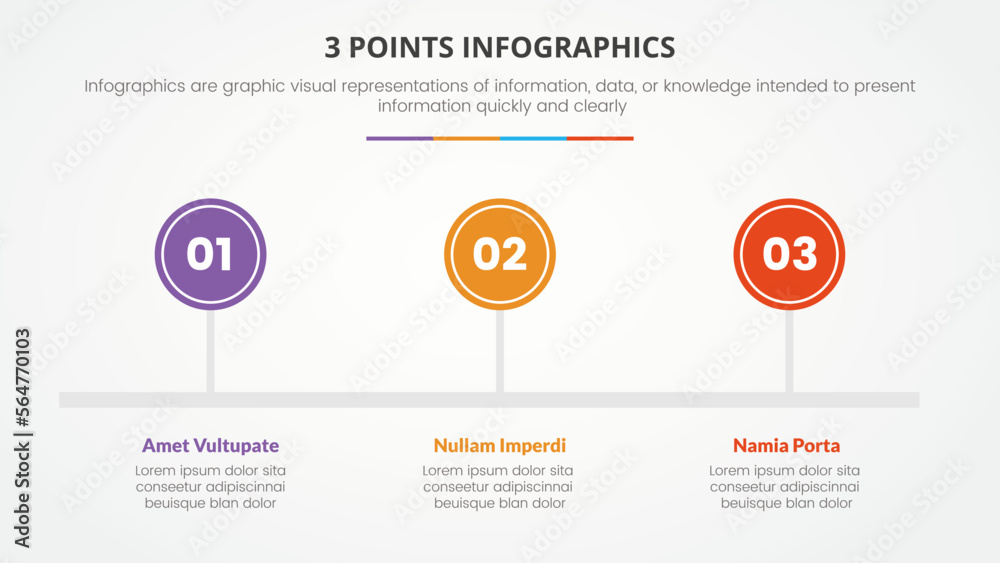 3 POINTS INFOGRAPHICS

Infographics are graphic visual representations of information, data, or knowledge intended to present information quickly and clearly

01

02

03

Amet Vultupate
Lorem ipsum dolor sita conseetur adipiscinnai beuisque blan dolor

Nullam Imperdi
Lorem ipsum dolor sita conseetur adipiscinnai beuisque blan dolor

Namia Porta
Lorem ipsum dolor sita conseetur adipiscinnai beuisque blan dolor

Adobe Stock | #564770103