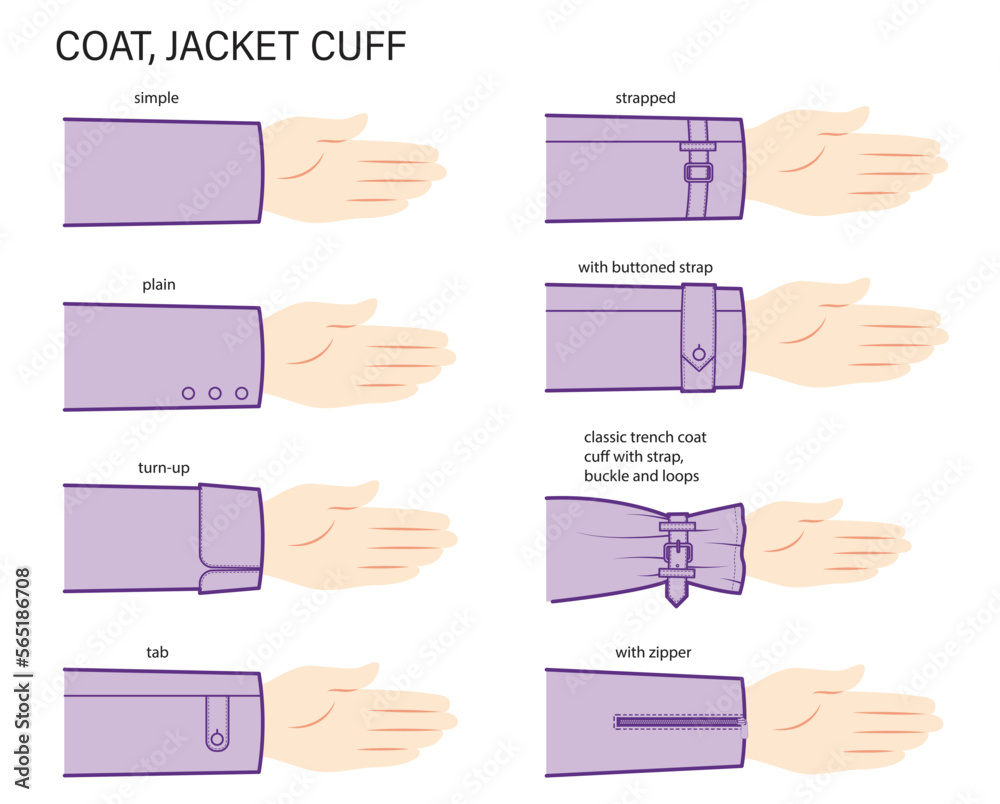 COAT, JACKET CUFF

simple

plain

turn-up

tab

strapped

with buttoned strap

classic trench coat cuff with strap, buckle and loops

with zipper

Adobe Stock | #565186708