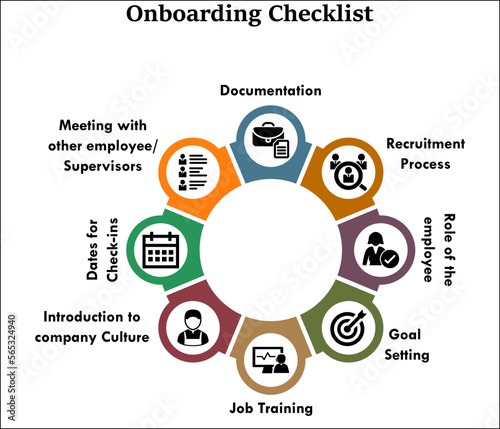 Onboarding Checklist

Documentation

Recruitment Process

Role of the employee

Goal Setting

Job Training

Introduction to company Culture

Dates for Check-ins

Meeting with other employee/ Supervisors

Adobe Stock | #565324940