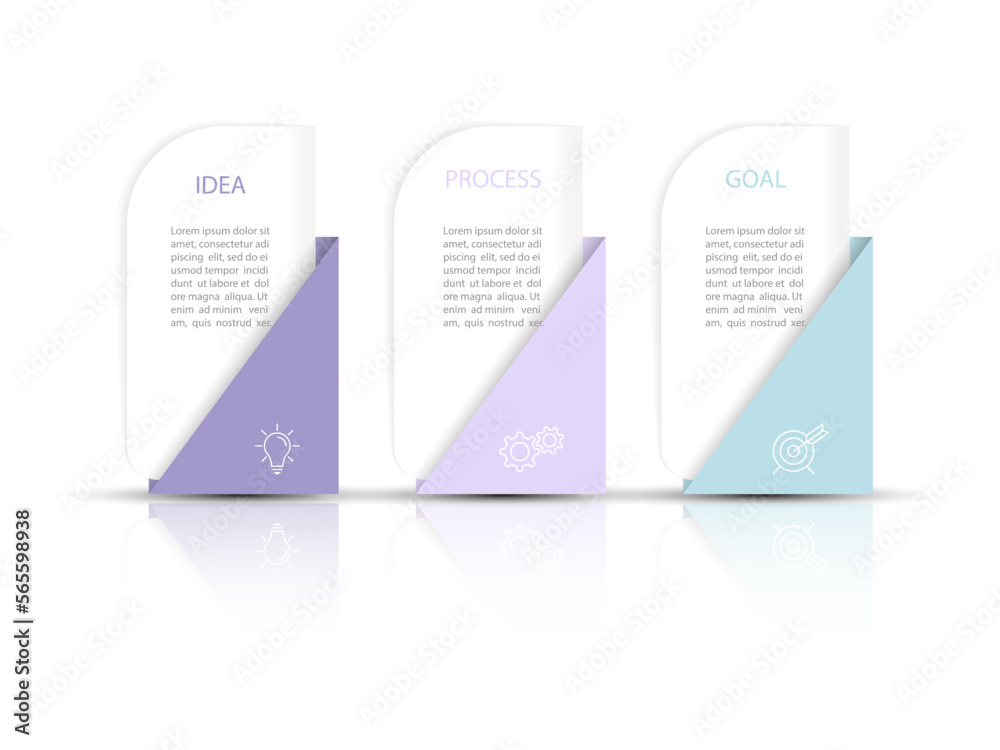 IDEA

Lorem ipsum dolor sit amet, consectetur adi piscing elit, sed do ei usmod tempor incidi dunt ut labore et dol ore magna aliqua. Ut enim ad minim veni am, quis nostrud xer.

PROCESS

Lorem ipsum dolor sit amet, consectetur adi piscing elit, sed do ei usmod tempor incidi dunt ut labore et dol ore magna aliqua. Ut enim ad minim veni am, quis nostrud xer.

GOAL

Lorem ipsum dolor sit amet, consectetur adi piscing elit, sed do ei usmod tempor incidi dunt ut labore et dol ore magna aliqua. Ut enim ad minim veni am, quis nostrud xer.

Adobe Stock | #565598938