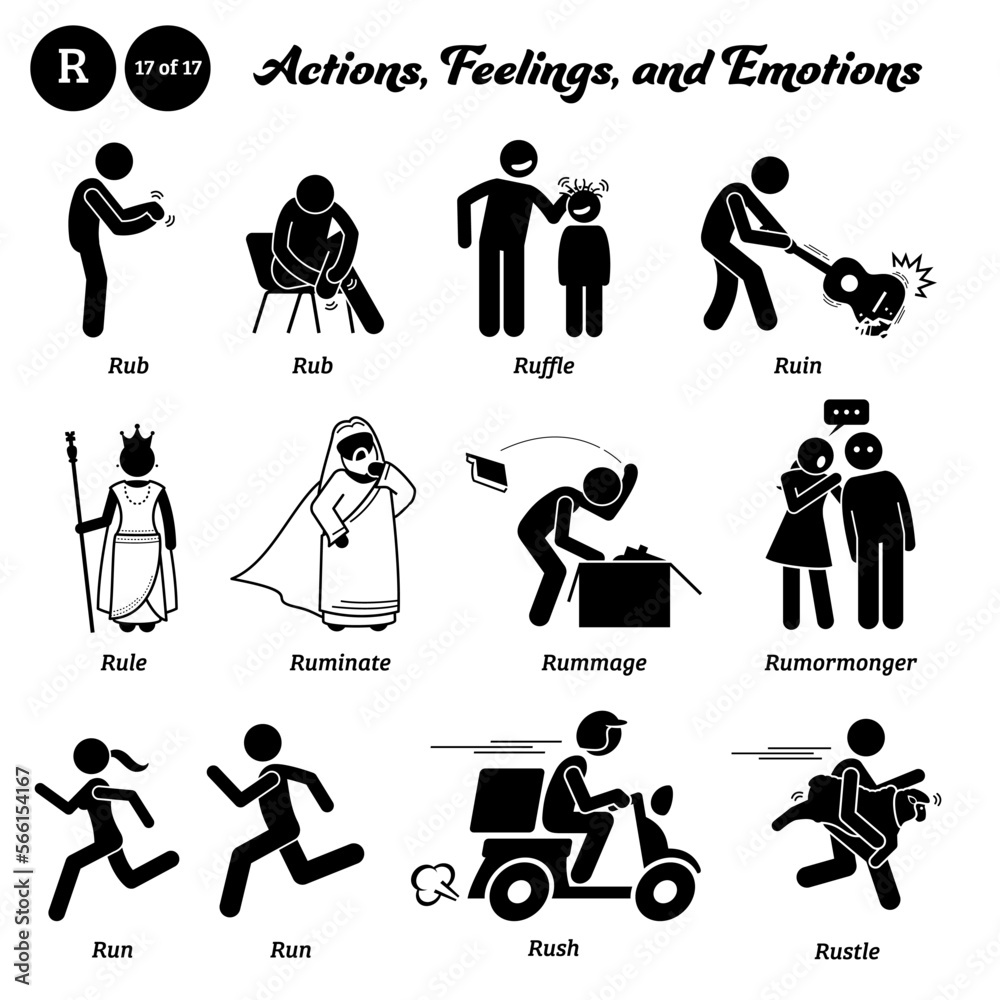 R

17 of 17

Actions, Feelings, and Emotions

Rub

Rub

Ruffle

Ruin

Rule

Ruminate

Rummage

Rumormonger

Run

Run

Rush

Rustle

Adobe Stock | #566154167