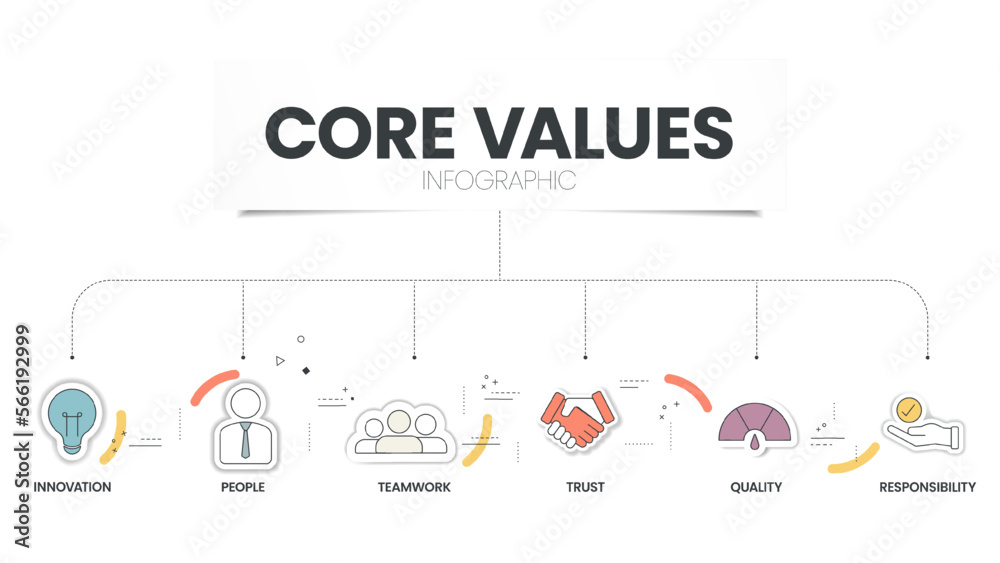 CORE VALUES
INFOGRAPHIC

INNOVATION
PEOPLE
TEAMWORK
TRUST
QUALITY
RESPONSIBILITY

Adobe Stock | #566192999