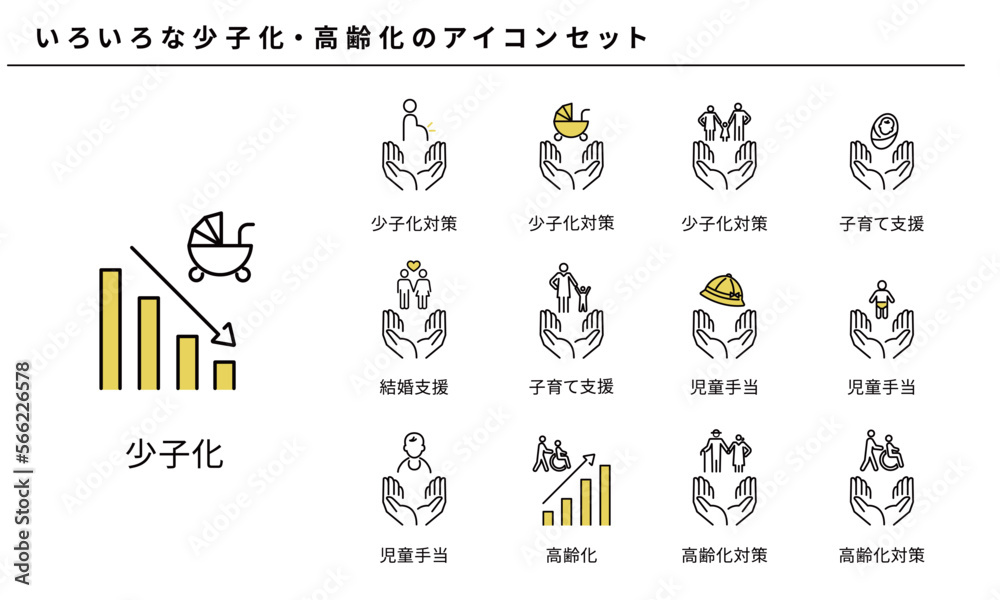 いろいろな少子化・高齢化のアイコンセット

少子化

少子化対策
少子化対策
少子化対策
子育て支援

結婚支援
子育て支援
児童手当
児童手当

児童手当
高齢化
高齢化対策
高齢化対策

Adobe Stock | #566226578