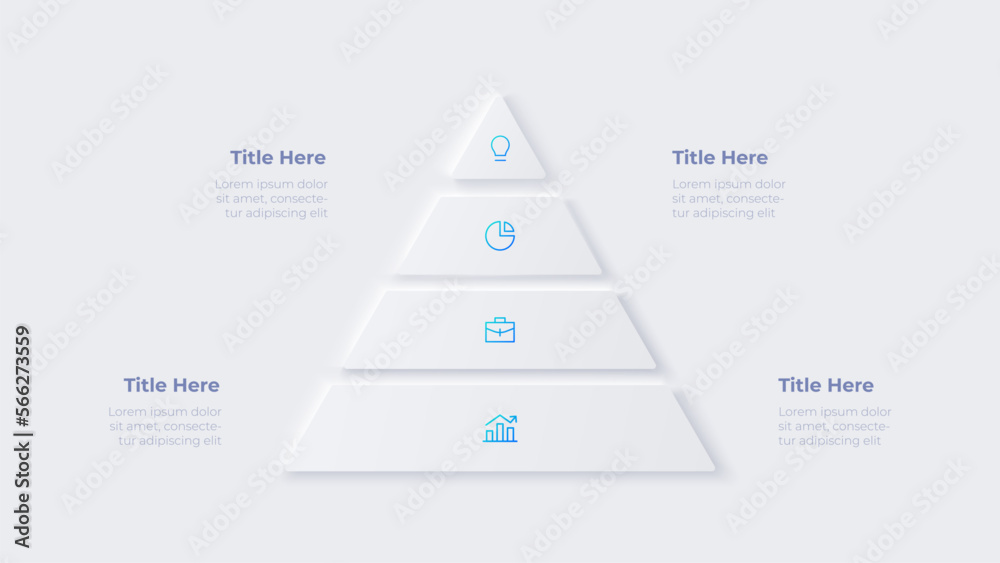 Title Here
Lorem ipsum dolor sit amet, consectetur adipiscing elit

Title Here
Lorem ipsum dolor sit amet, consectetur adipiscing elit

Title Here
Lorem ipsum dolor sit amet, consectetur adipiscing elit

Title Here
Lorem ipsum dolor sit amet, consectetur adipiscing elit

Adobe Stock | #566273559