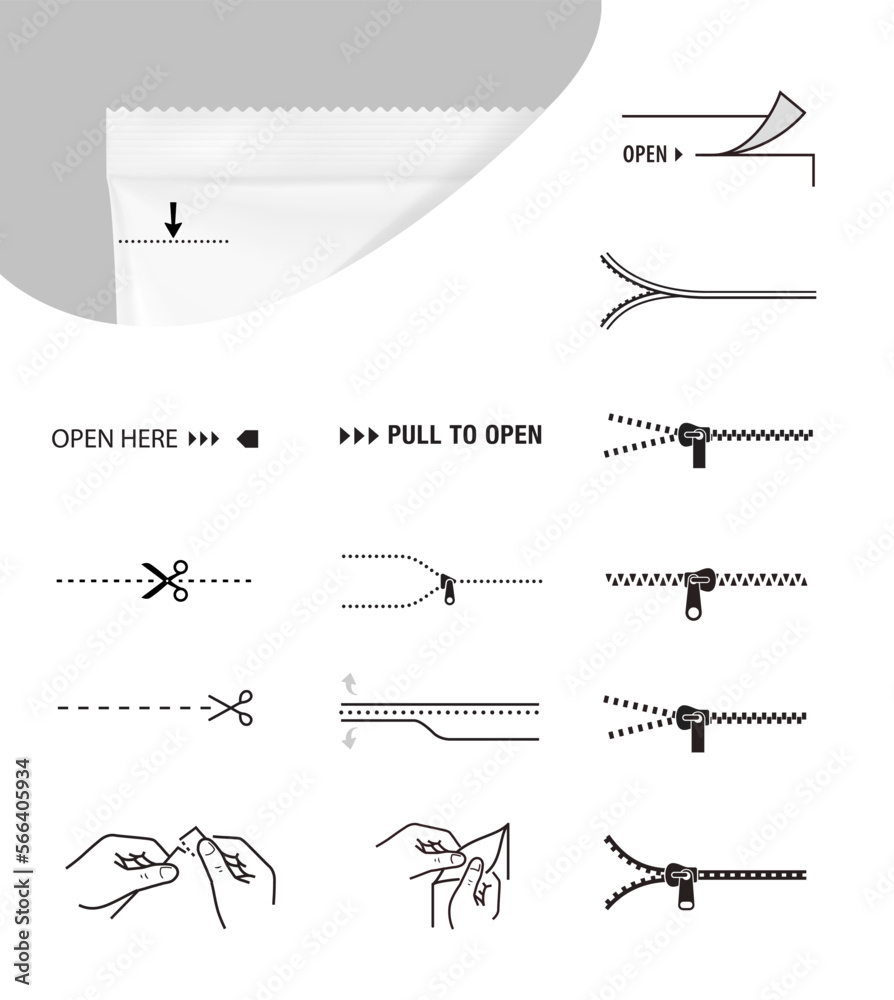 OPEN

OPEN HERE

PULL TO OPEN

Adobe Stock | #566405934