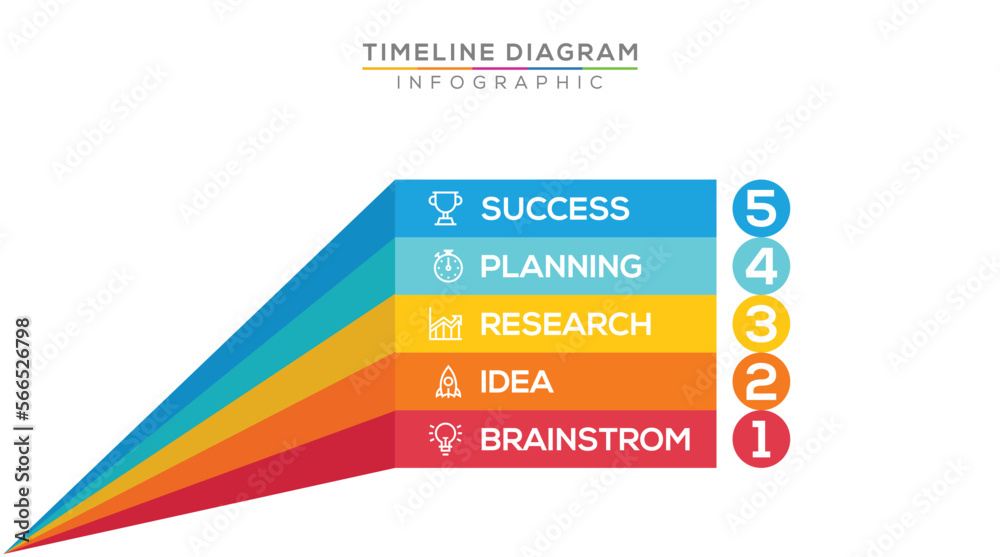 TIMELINE DIAGRAM
INFOGRAPHIC

SUCCESS 5
PLANNING 4
RESEARCH 3
IDEA 2
BRAINSTROM 1

Adobe Stock | #566526798