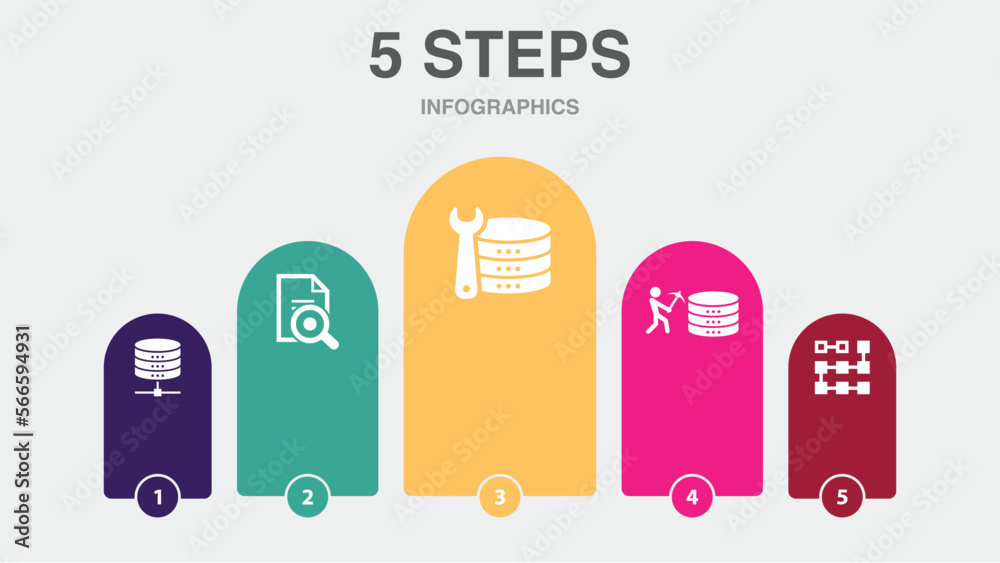 5 STEPS
INFOGRAPHICS

1
2
3
4
5

Adobe Stock | #566594931