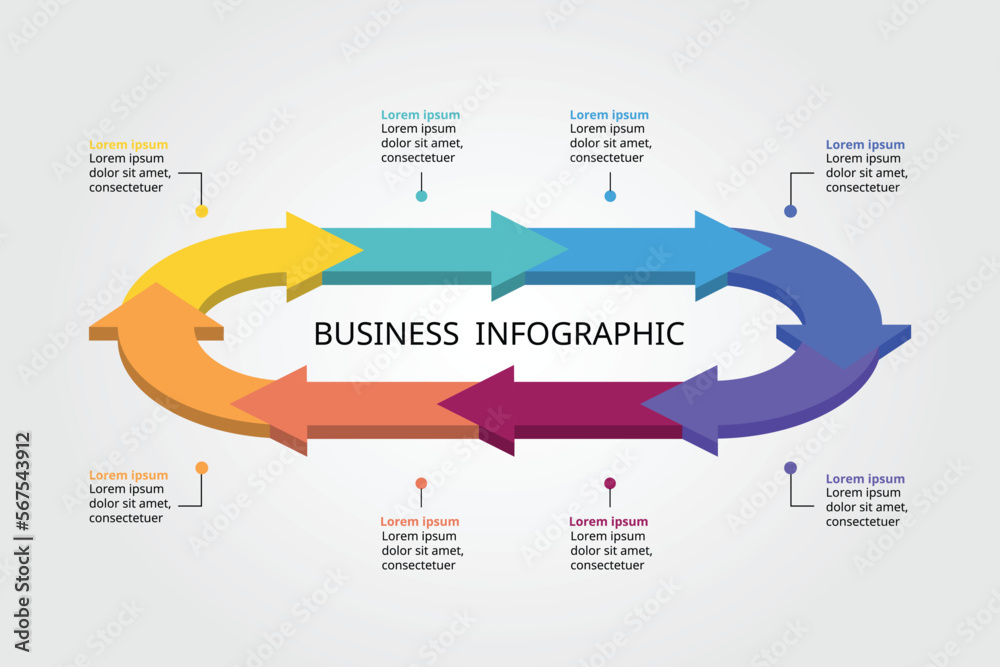 Lorem ipsum
Lorem ipsum dolor sit amet, consectetuer

Lorem ipsum
Lorem ipsum dolor sit amet, consectetuer

Lorem ipsum
Lorem ipsum dolor sit amet, consectetuer

Lorem ipsum
Lorem ipsum dolor sit amet, consectetuer

BUSINESS INFOGRAPHIC

Lorem ipsum
Lorem ipsum dolor sit amet, consectetuer

Lorem ipsum
Lorem ipsum dolor sit amet, consectetuer

Lorem ipsum
Lorem ipsum dolor sit amet, consectetuer

Lorem ipsum
Lorem ipsum dolor sit amet, consectetuer

Adobe Stock | #567543912