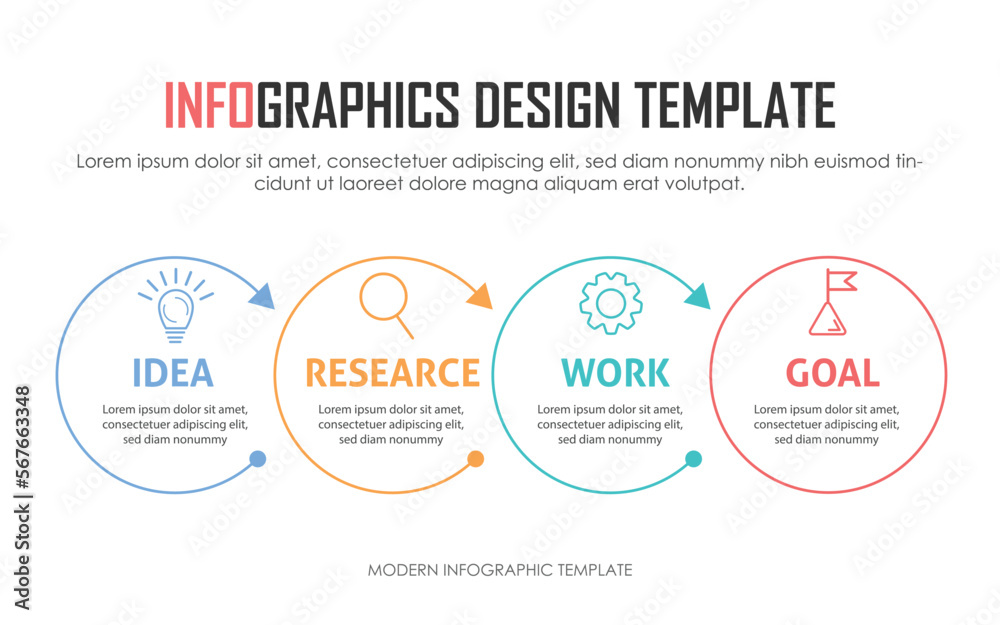 INFOGRAPHICS DESIGN TEMPLATE

Lorem ipsum dolor sit amet, consectetuer adipiscing elit, sed diam nonummy nibh euismod tincidunt ut laoreet dolore magna aliquam erat volutpat.

IDEA

Lorem ipsum dolor sit amet, consectetuer adipiscing elit, sed diam nonummy

RESEARCE

Lorem ipsum dolor sit amet, consectetuer adipiscing elit, sed diam nonummy

WORK

Lorem ipsum dolor sit amet, consectetuer adipiscing elit, sed diam nonummy

GOAL

Lorem ipsum dolor sit amet, consectetuer adipiscing elit, sed diam nonummy

MODERN INFOGRAPHIC TEMPLATE

Adobe Stock | #567663348