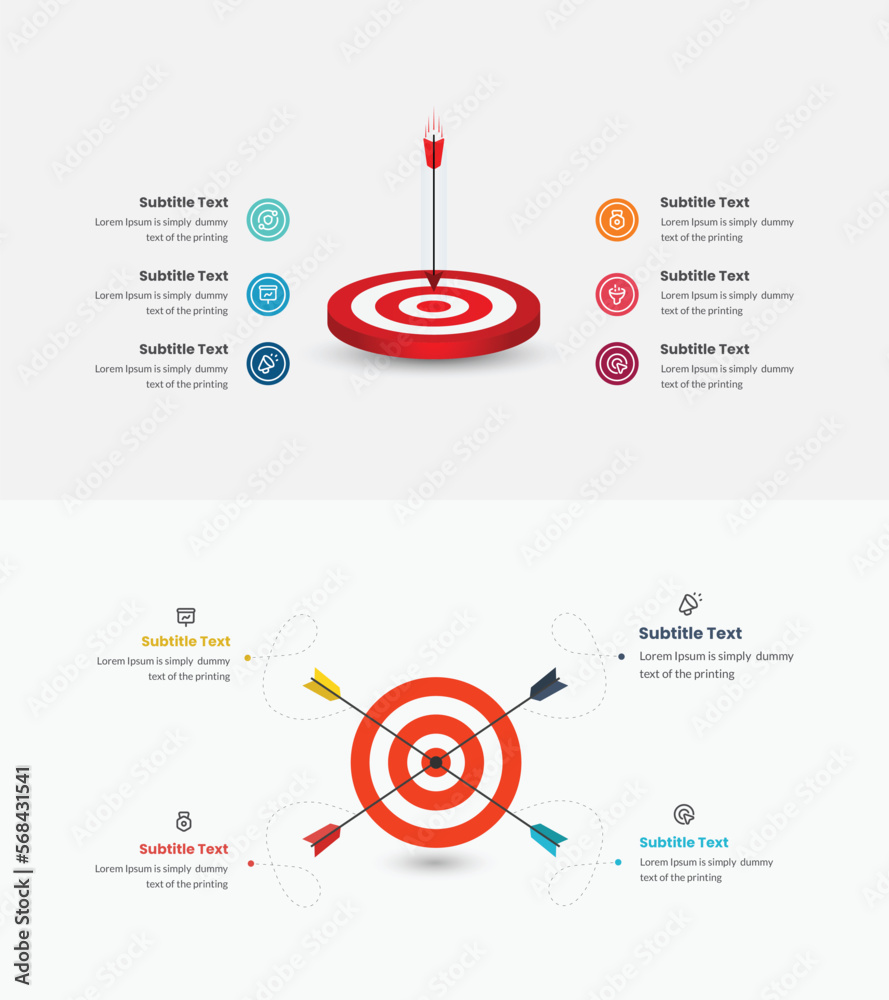 Subtitle Text
Lorem Ipsum is simply dummy text of the printing

Subtitle Text
Lorem Ipsum is simply dummy text of the printing

Subtitle Text
Lorem Ipsum is simply dummy text of the printing

Subtitle Text
Lorem Ipsum is simply dummy text of the printing

Subtitle Text
Lorem Ipsum is simply dummy text of the printing

Subtitle Text
Lorem Ipsum is simply dummy text of the printing

Subtitle Text
Lorem Ipsum is simply dummy text of the printing

Subtitle Text
Lorem Ipsum is simply dummy text of the printing

Subtitle Text
Lorem Ipsum is simply dummy text of the printing

Subtitle Text
Lorem Ipsum is simply dummy text of the printing

Adobe Stock | #568431541