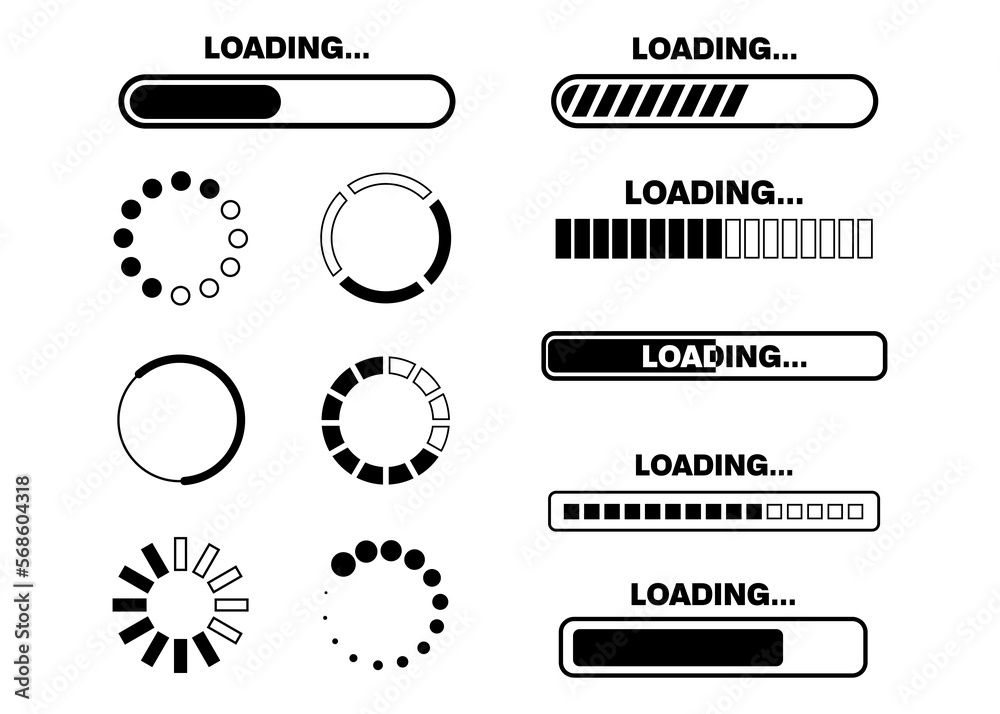 LOADING...

LOADING...

LOADING...

LOADING...

LOADING...

LOADING...

Adobe Stock | #568604318