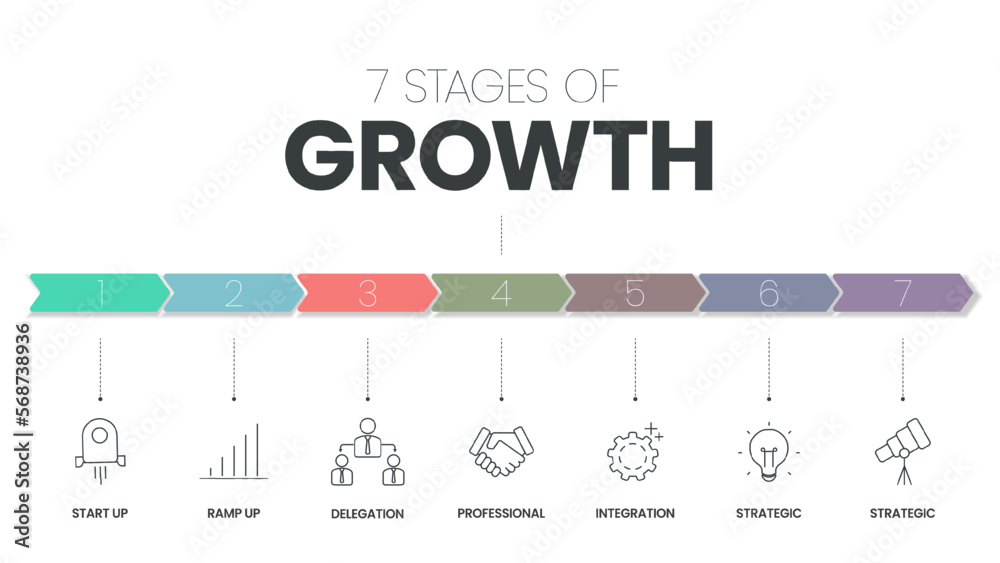 7 STAGES OF
GROWTH

1
2
3
4
5
6
7

START UP
RAMP UP
DELEGATION
PROFESSIONAL
INTEGRATION
STRATEGIC
STRATEGIC

Adobe Stock | #568738936