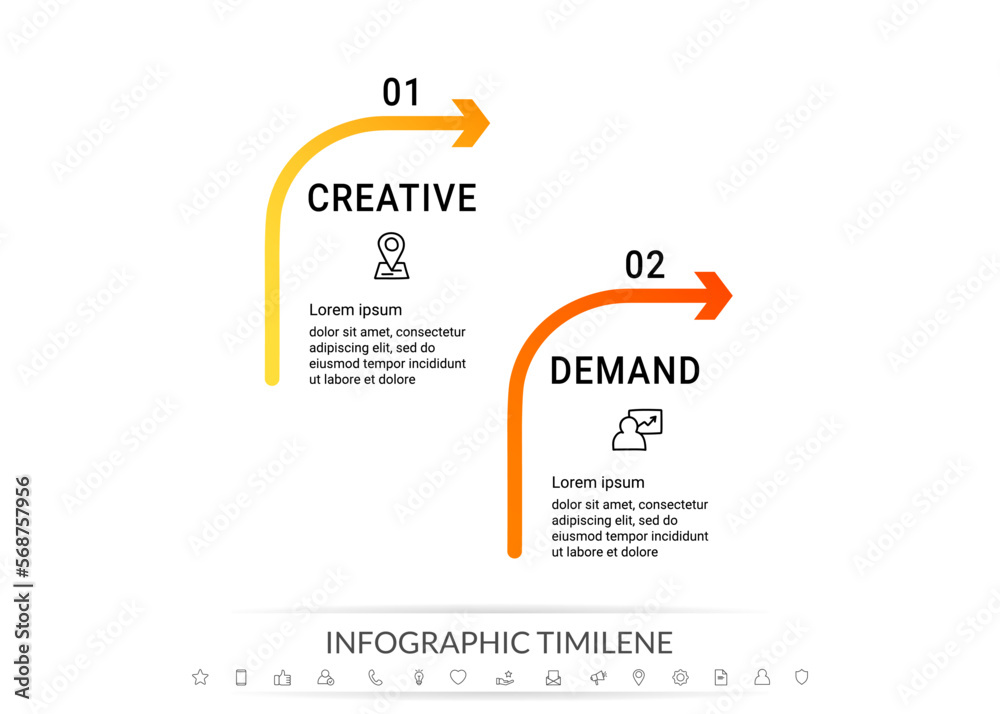 01

CREATIVE

Lorem ipsum

dolor sit amet, consectetur adipiscing elit, sed do eiusmod tempor incididunt ut labore et dolore

02

DEMAND

Lorem ipsum

dolor sit amet, consectetur adipiscing elit, sed do eiusmod tempor incididunt ut labore et dolore

INFOGRAPHIC TIMILENE

Adobe Stock | #568757956