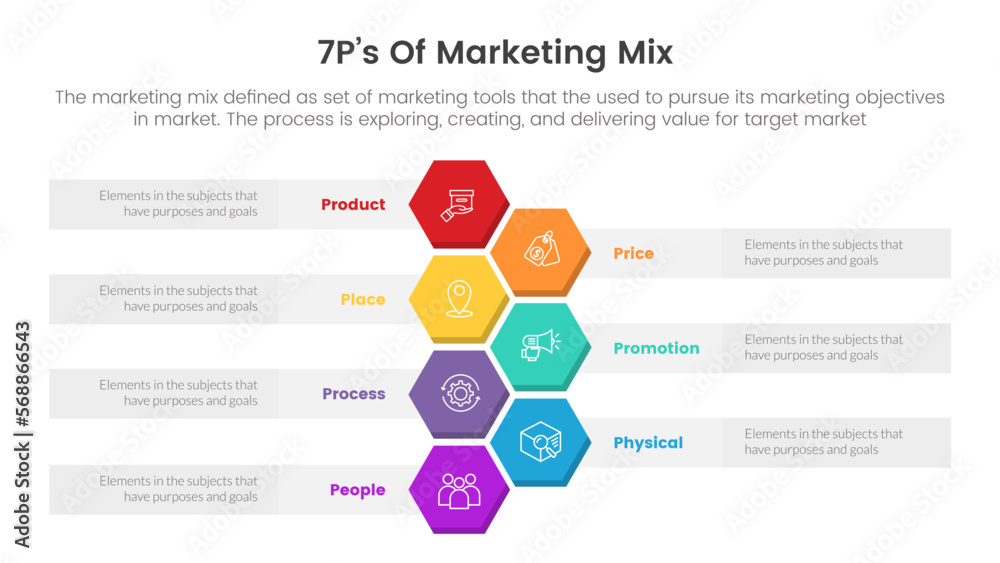 7P's Of Marketing Mix

The marketing mix defined as set of marketing tools that the used to pursue its marketing objectives in market. The process is exploring, creating, and delivering value for target market

Elements in the subjects that have purposes and goals

Product

Price

Elements in the subjects that have purposes and goals

Elements in the subjects that have purposes and goals

Place

Promotion

Elements in the subjects that have purposes and goals

Elements in the subjects that have purposes and goals

Process

Physical

Elements in the subjects that have purposes and goals

Elements in the subjects that have purposes and goals

People

Adobe Stock | #568866543