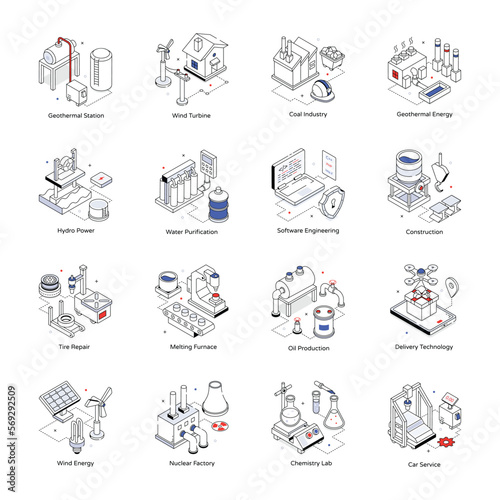 Geothermal Station

Wind Turbine

Coal Industry

Geothermal Energy

Hydro Power

Water Purification

Software Engineering

Construction

Tire Repair

Melting Furnace

Oil Production

Delivery Technology

Wind Energy

Nuclear Factory

Chemistry Lab

Car Service

Adobe Stock | #569292509