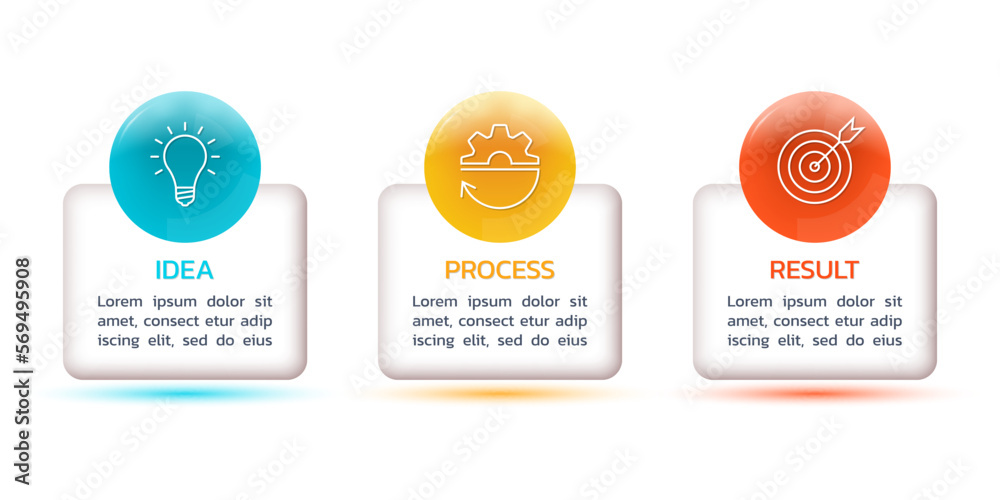 IDEA

Lorem ipsum dolor sit amet, consect etur adip iscing elit, sed do eius

PROCESS

Lorem ipsum dolor sit amet, consect etur adip iscing elit, sed do eius

RESULT

Lorem ipsum dolor sit amet, consect etur adip iscing elit, sed do eius

Adobe Stock | #569495908