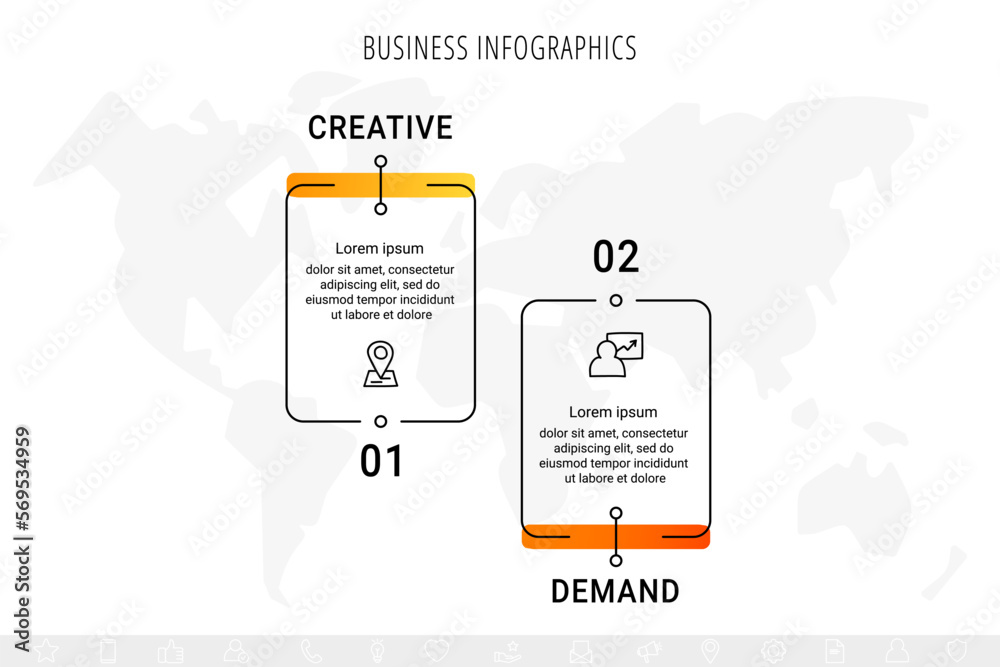 BUSINESS INFOGRAPHICS

CREATIVE

Lorem ipsum

dolor sit amet, consectetur adipiscing elit, sed do eiusmod tempor incididunt ut labore et dolore

01

02

Lorem ipsum

dolor sit amet, consectetur adipiscing elit, sed do eiusmod tempor incididunt ut labore et dolore

DEMAND

Adobe Stock | #569534959