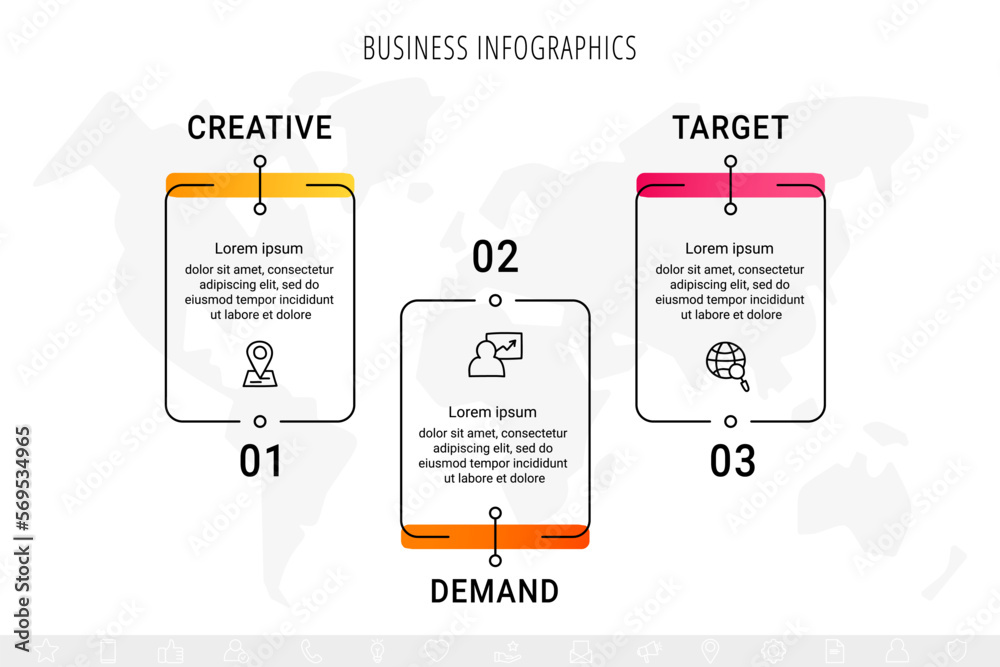 BUSINESS INFOGRAPHICS

CREATIVE

Lorem ipsum
dolor sit amet, consectetur adipiscing elit, sed do eiusmod tempor incididunt ut labore et dolore

01

02

Lorem ipsum
dolor sit amet, consectetur adipiscing elit, sed do eiusmod tempor incididunt ut labore et dolore

DEMAND

TARGET

Lorem ipsum
dolor sit amet, consectetur adipiscing elit, sed do eiusmod tempor incididunt ut labore et dolore

03

Adobe Stock | #569534965