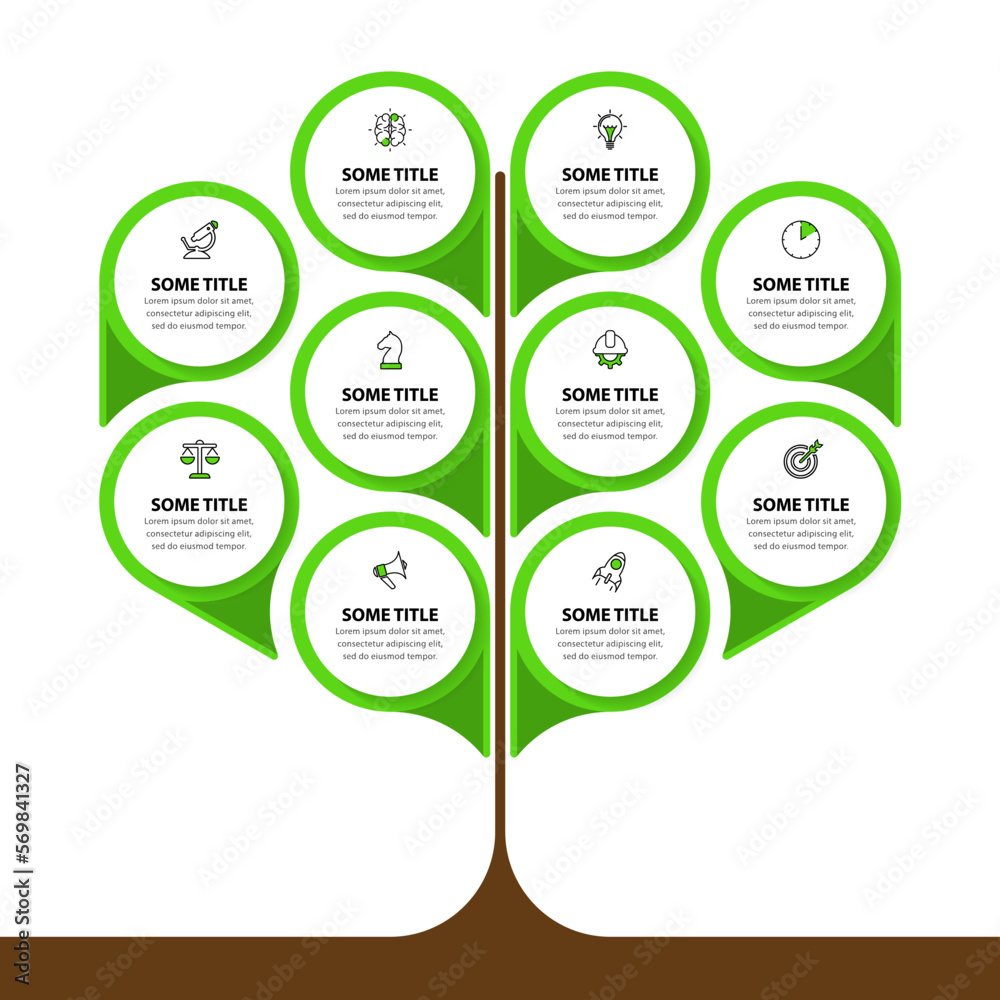 SOME TITLE
Lorem ipsum dolor sit amet, consectetur adipiscing elit, sed do eiusmod tempor.

SOME TITLE
Lorem ipsum dolor sit amet, consectetur adipiscing elit, sed do eiusmod tempor.

SOME TITLE
Lorem ipsum dolor sit amet, consectetur adipiscing elit, sed do eiusmod tempor.

SOME TITLE
Lorem ipsum dolor sit amet, consectetur adipiscing elit, sed do eiusmod tempor.

SOME TITLE
Lorem ipsum dolor sit amet, consectetur adipiscing elit, sed do eiusmod tempor.

SOME TITLE
Lorem ipsum dolor sit amet, consectetur adipiscing elit, sed do eiusmod tempor.

SOME TITLE
Lorem ipsum dolor sit amet, consectetur adipiscing elit, sed do eiusmod tempor.

SOME TITLE
Lorem ipsum dolor sit amet, consectetur adipiscing elit, sed do eiusmod tempor.

SOME TITLE
Lorem ipsum dolor sit amet, consectetur adipiscing elit, sed do eiusmod tempor.

SOME TITLE
Lorem ipsum dolor sit amet, consectetur adipiscing elit, sed do eiusmod tempor.

Adobe Stock | #569841327