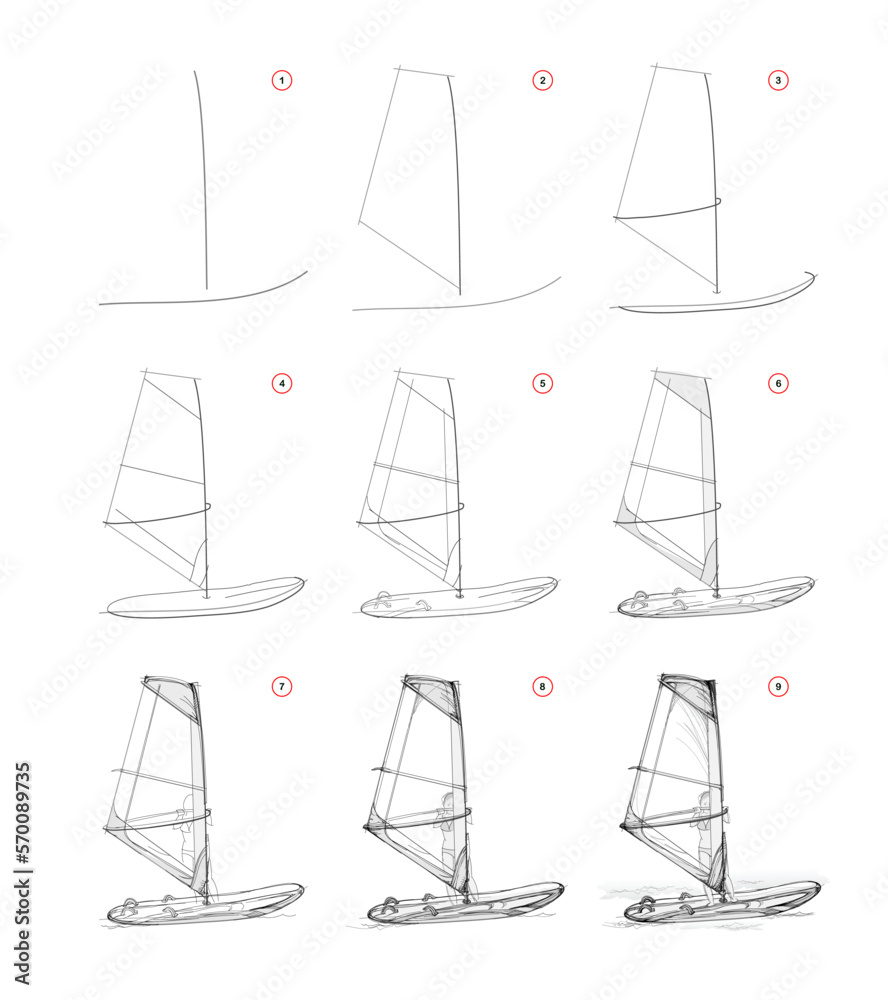 1
2
3
4
5
6
7
8
9
Adobe Stock | #570089735