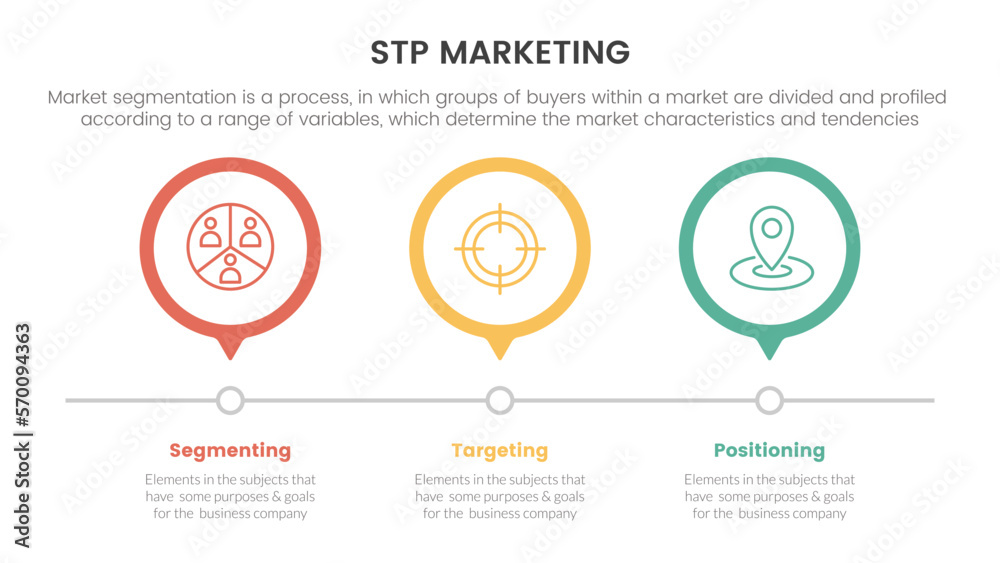 STP MARKETING

Market segmentation is a process, in which groups of buyers within a market are divided and profiled according to a range of variables, which determine the market characteristics and tendencies

Segmenting

Elements in the subjects that have some purposes & goals for the business company

Targeting

Elements in the subjects that have some purposes & goals for the business company

Positioning

Elements in the subjects that have some purposes & goals for the business company

Adobe Stock | #570094363