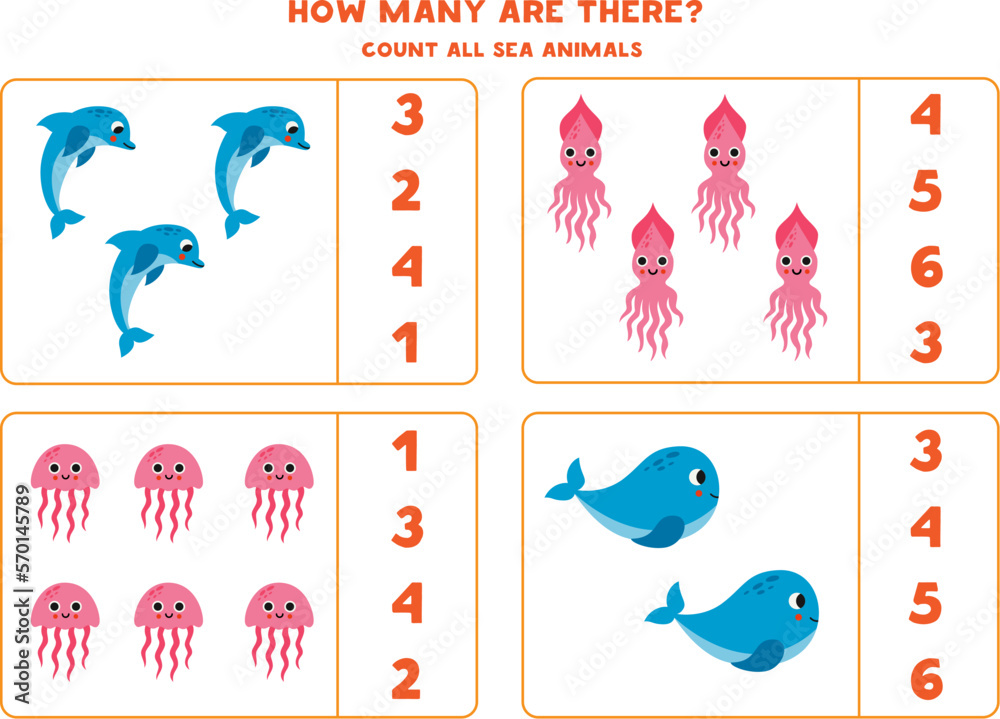 HOW MANY ARE THERE?
COUNT ALL SEA ANIMALS

3
2
4
1

4
5
6
3

1
3
4
2

3
4
5
6

Adobe Stock | #570145789