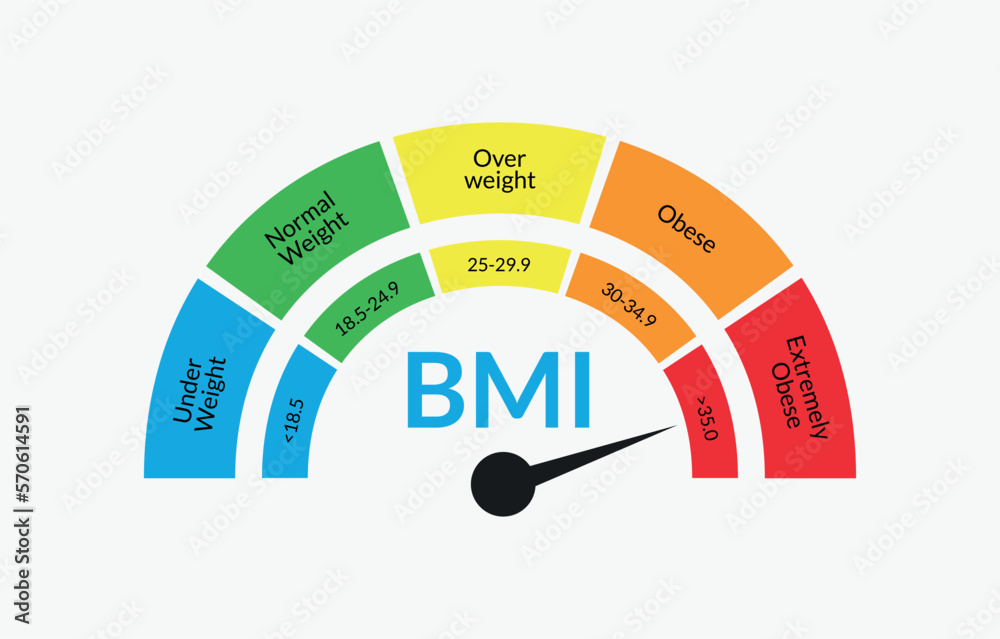 Under Weight

Normal Weight

Over weight

Obese

Extremely Obese

<18.5

18.5-24.9

25-29.9

30-34.9

>35.0

BMI

Adobe Stock | #570614591