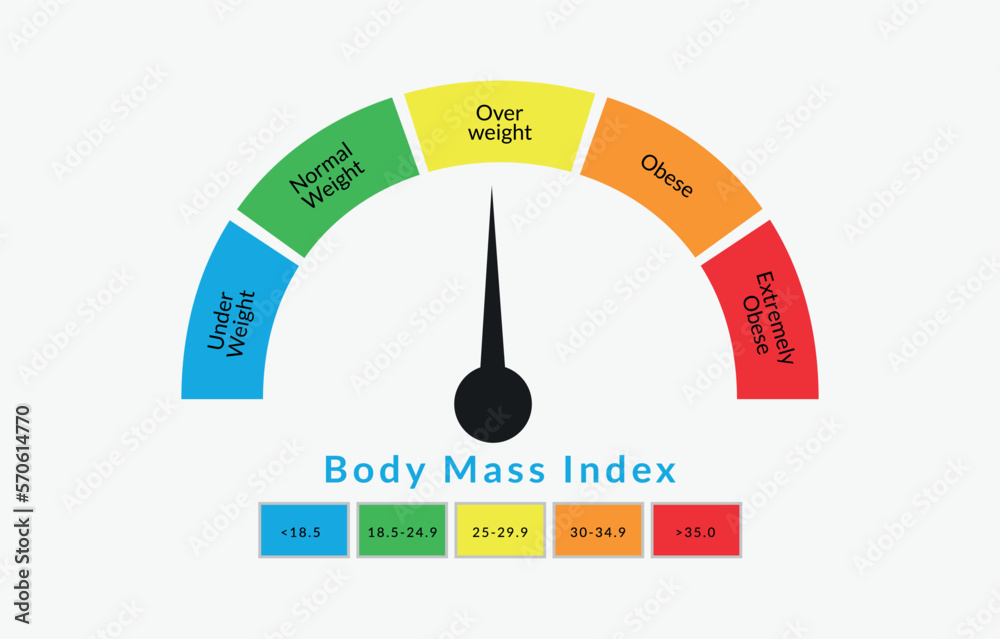 Under Weight

Normal Weight

Over weight

Obese

Extremely Obese

Body Mass Index

<18.5

18.5-24.9

25-29.9

30-34.9

>35.0

Adobe Stock | #570614770